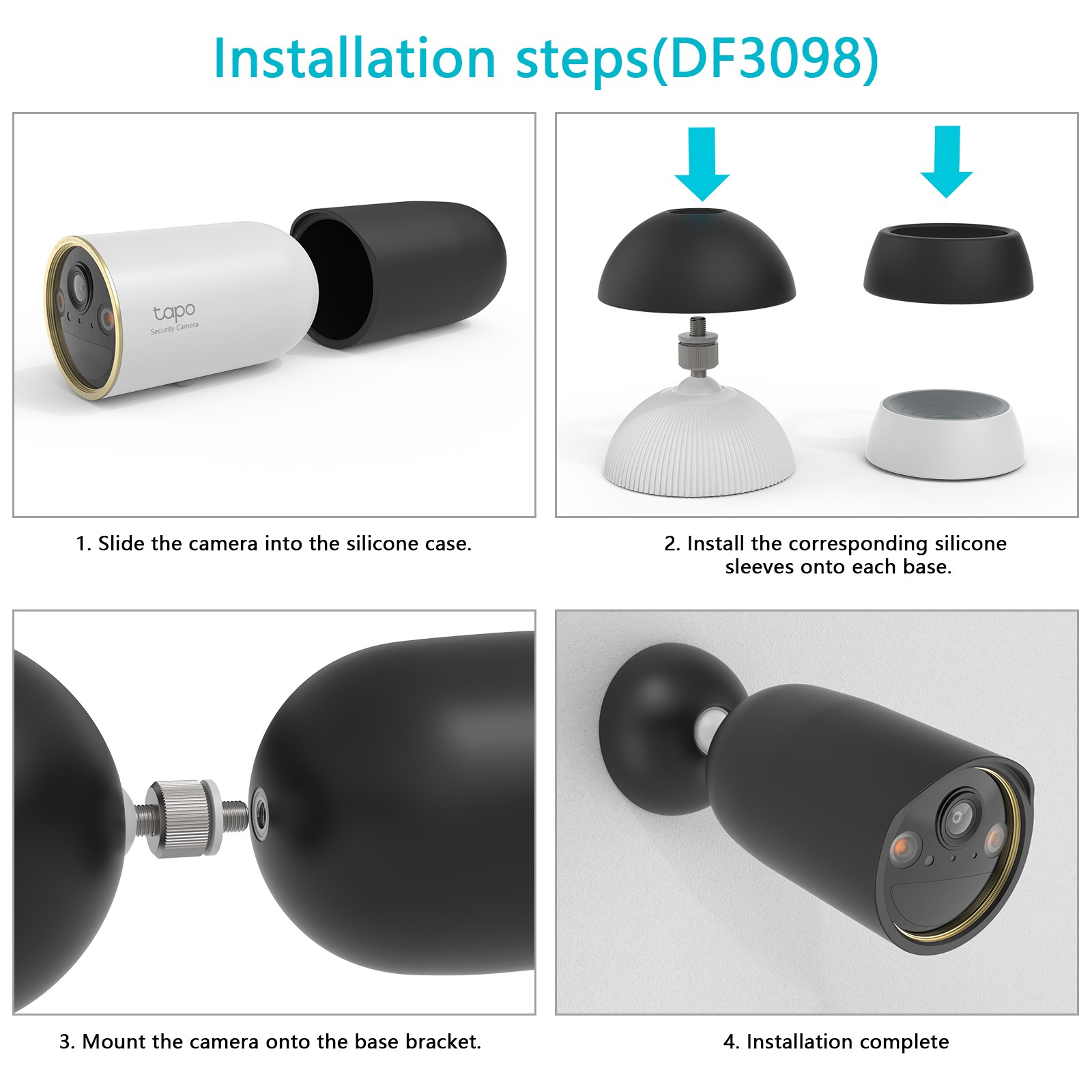 Installation steps(DF3098)

tapo
Security Camera

1. Slide the camera into the silicone case.

2. Install the corresponding silicone sleeves onto each base.

3. Mount the camera onto the base bracket.

4. Installation complete