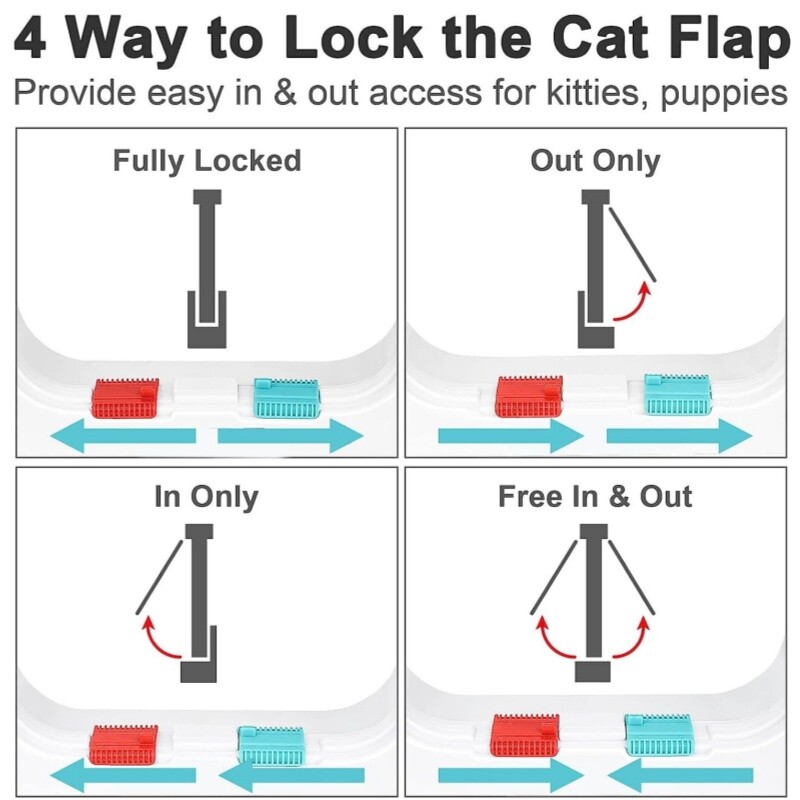 4 Way to Lock the Cat Flap

Provide easy in & out access for kitties, puppies

Fully Locked

Out Only

In Only

Free In & Out