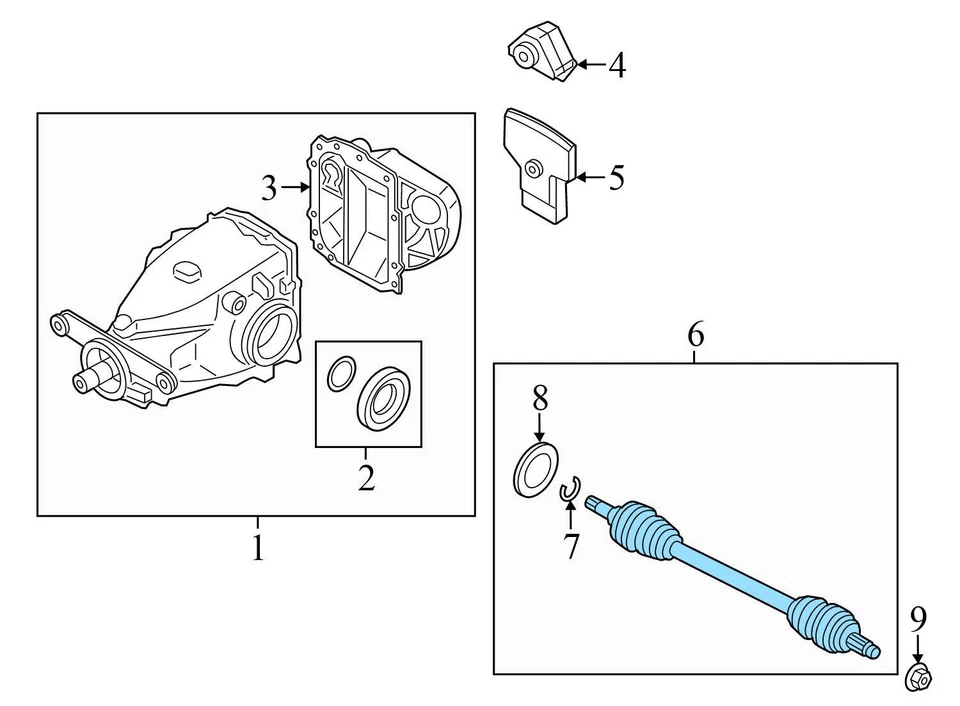 4
3
5
2
1
6
8
7
9