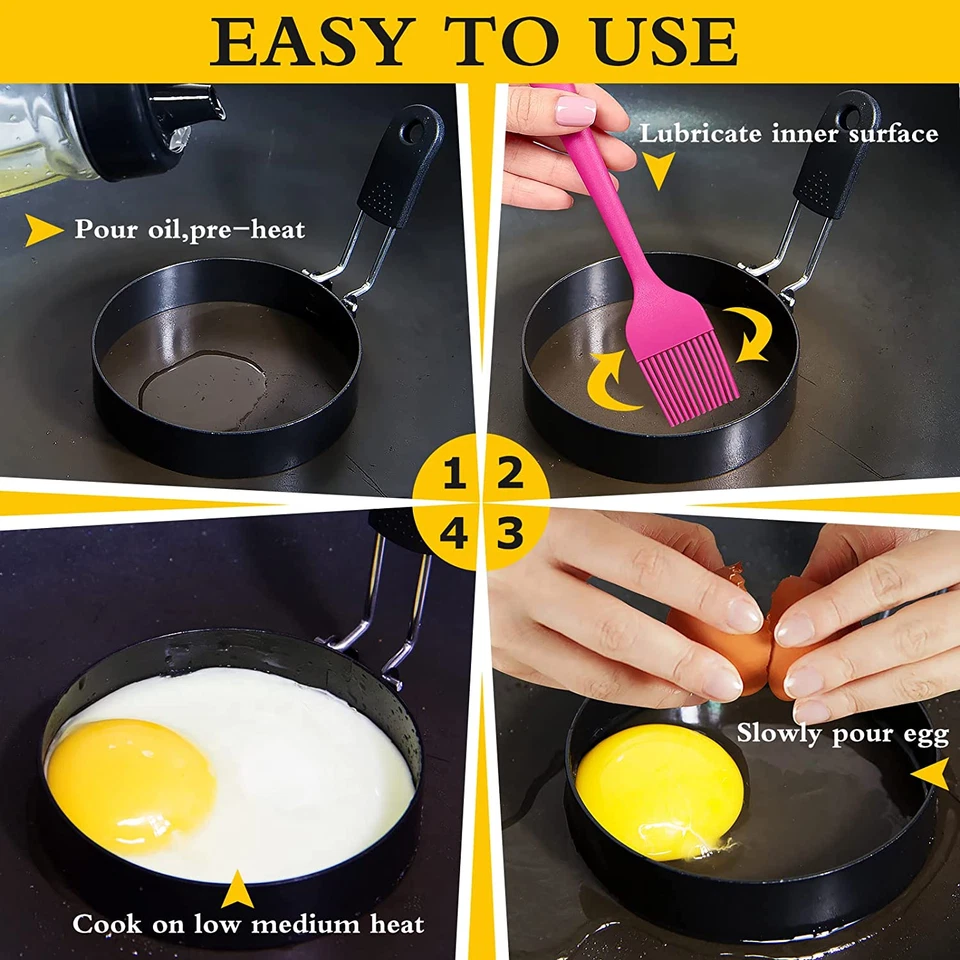 EASY TO USE

Pour oil,pre-heat

Lubricate inner surface

1 2
4 3

Slowly pour egg

Cook on low medium heat