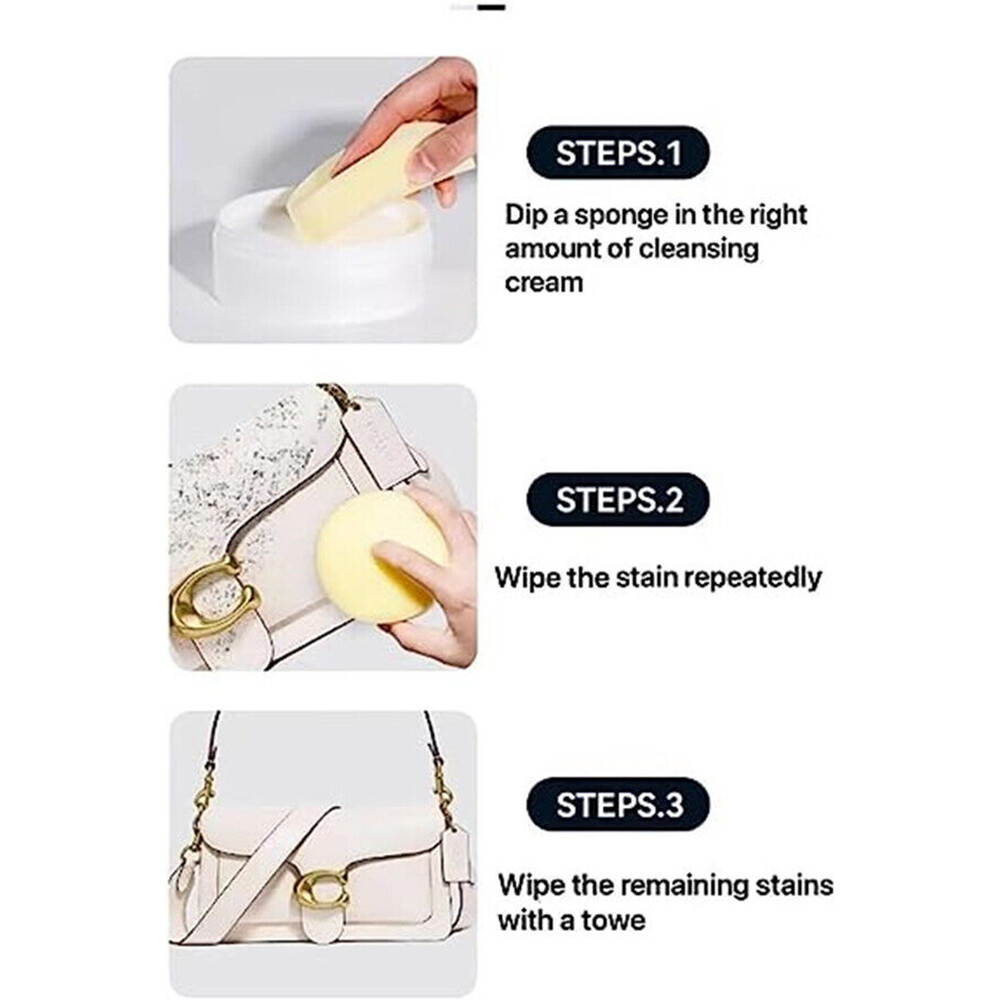 STEPS.1

Dip a sponge in the right amount of cleansing cream

STEPS.2

Wipe the stain repeatedly

STEPS.3

Wipe the remaining stains with a towe