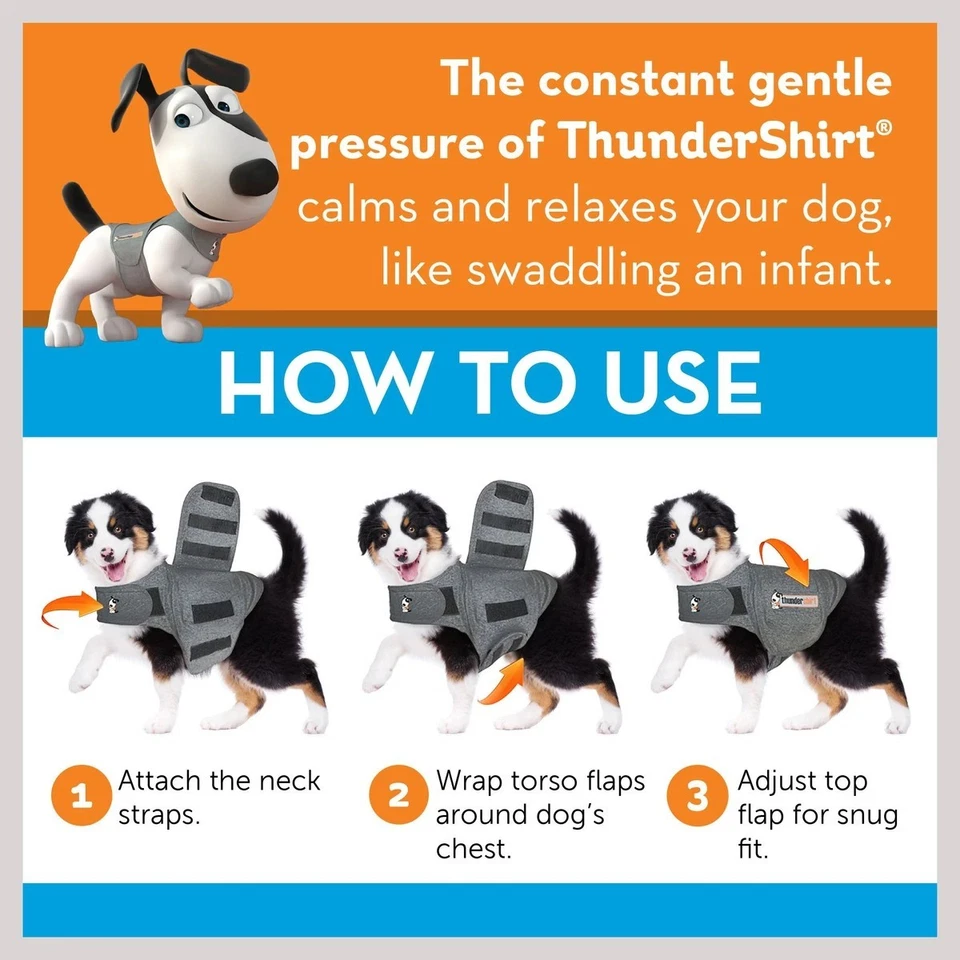 The constant gentle pressure of ThunderShirt® calms and relaxes your dog, like swaddling an infant.

HOW TO USE

thundershirt

1 Attach the neck straps.

2 Wrap torso flaps around dog's chest.

3 Adjust top flap for snug fit.