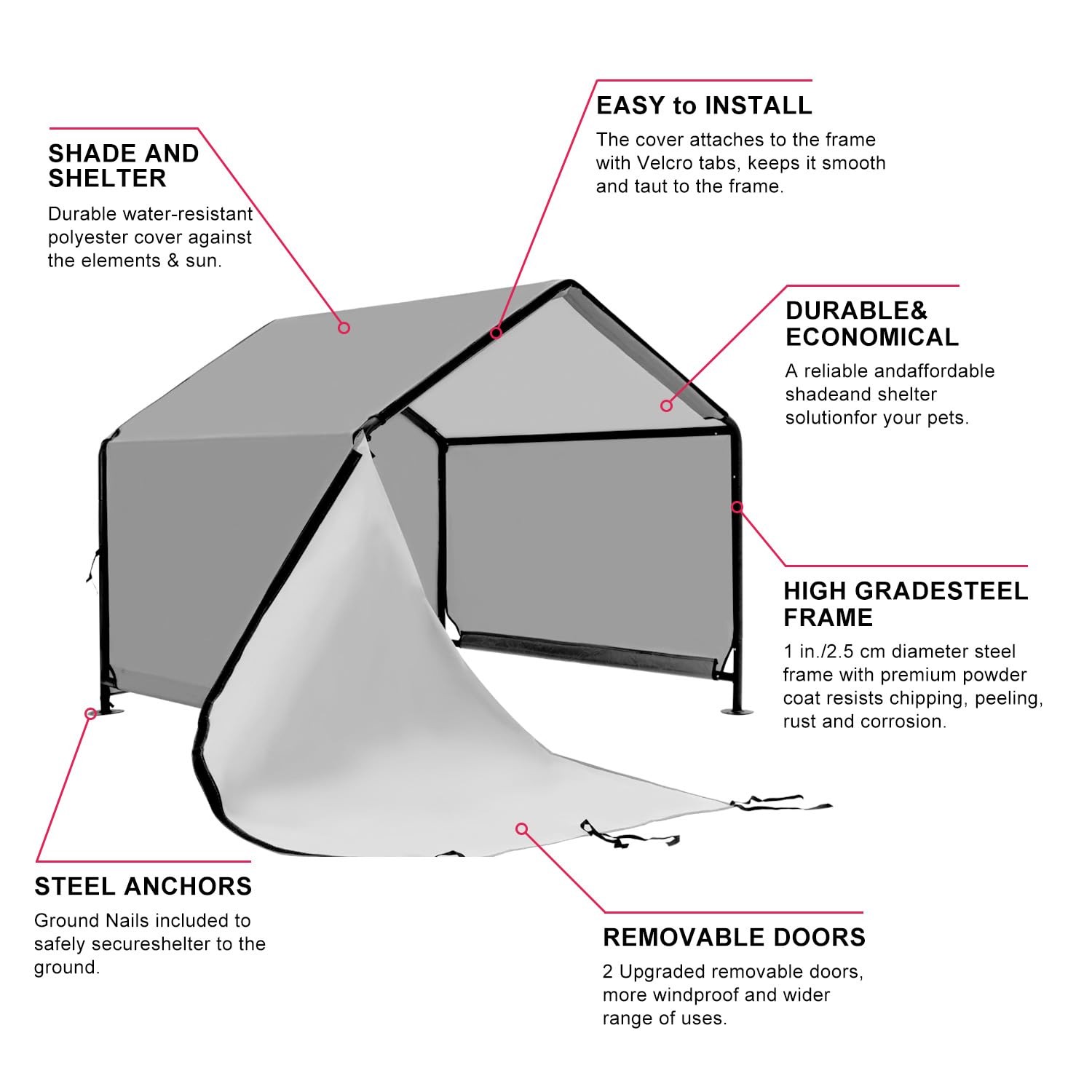 SHADE AND SHELTER

Durable water-resistant polyester cover against the elements & sun.

EASY to INSTALL

The cover attaches to the frame with Velcro tabs, keeps it smooth and taut to the frame.

DURABLE& ECONOMICAL

A reliable andaffordable shadeand shelter solutionfor your pets.

HIGH GRADESTEEL FRAME

1 in./2.5 cm diameter steel frame with premium powder coat resists chipping, peeling, rust and corrosion.

STEEL ANCHORS

Ground Nails included to safely secureshelter to the ground.

REMOVABLE DOORS

2 Upgraded removable doors, more windproof and wider range of uses.