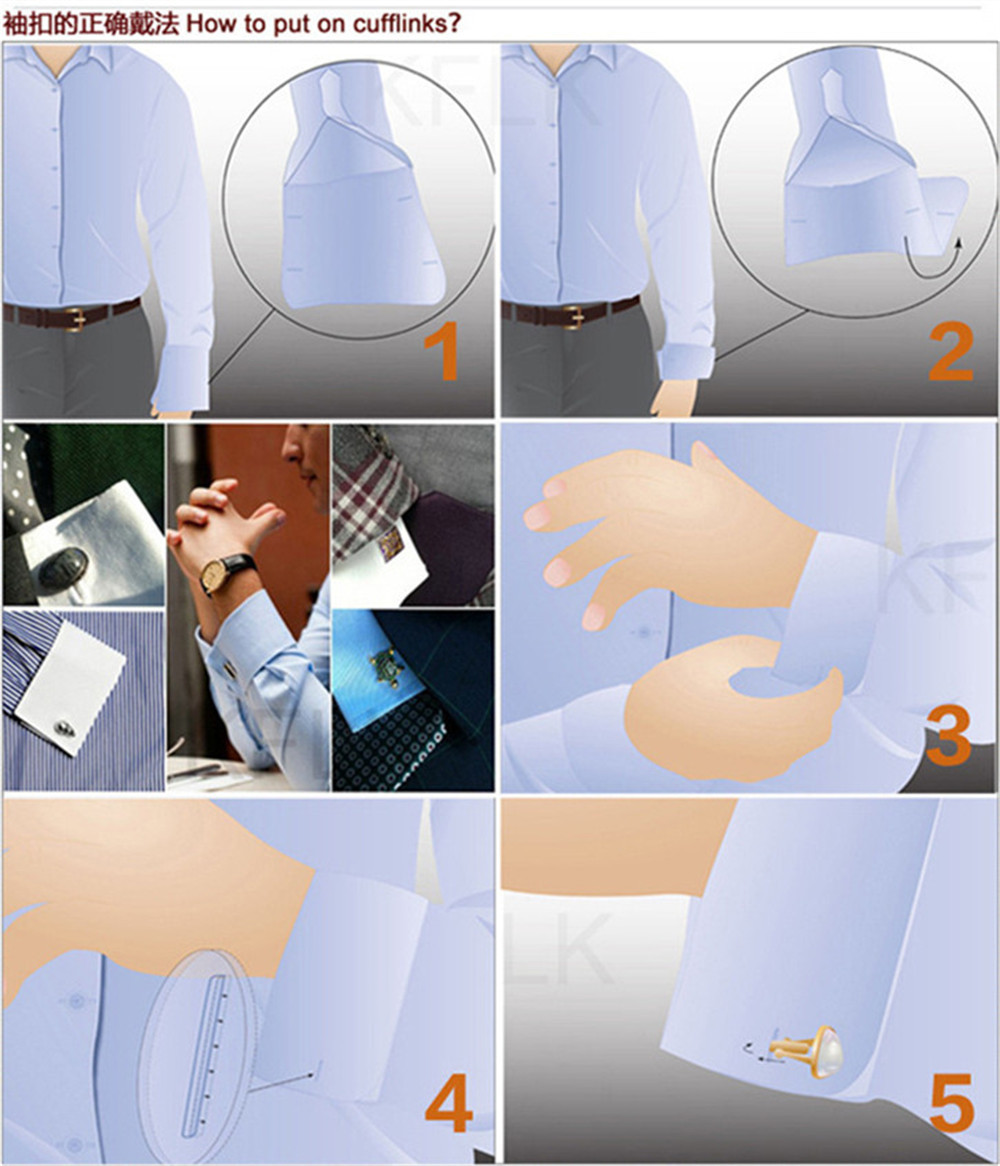 袖扣的正确戴法 How to put on cufflinks?

1

2

3

4

5