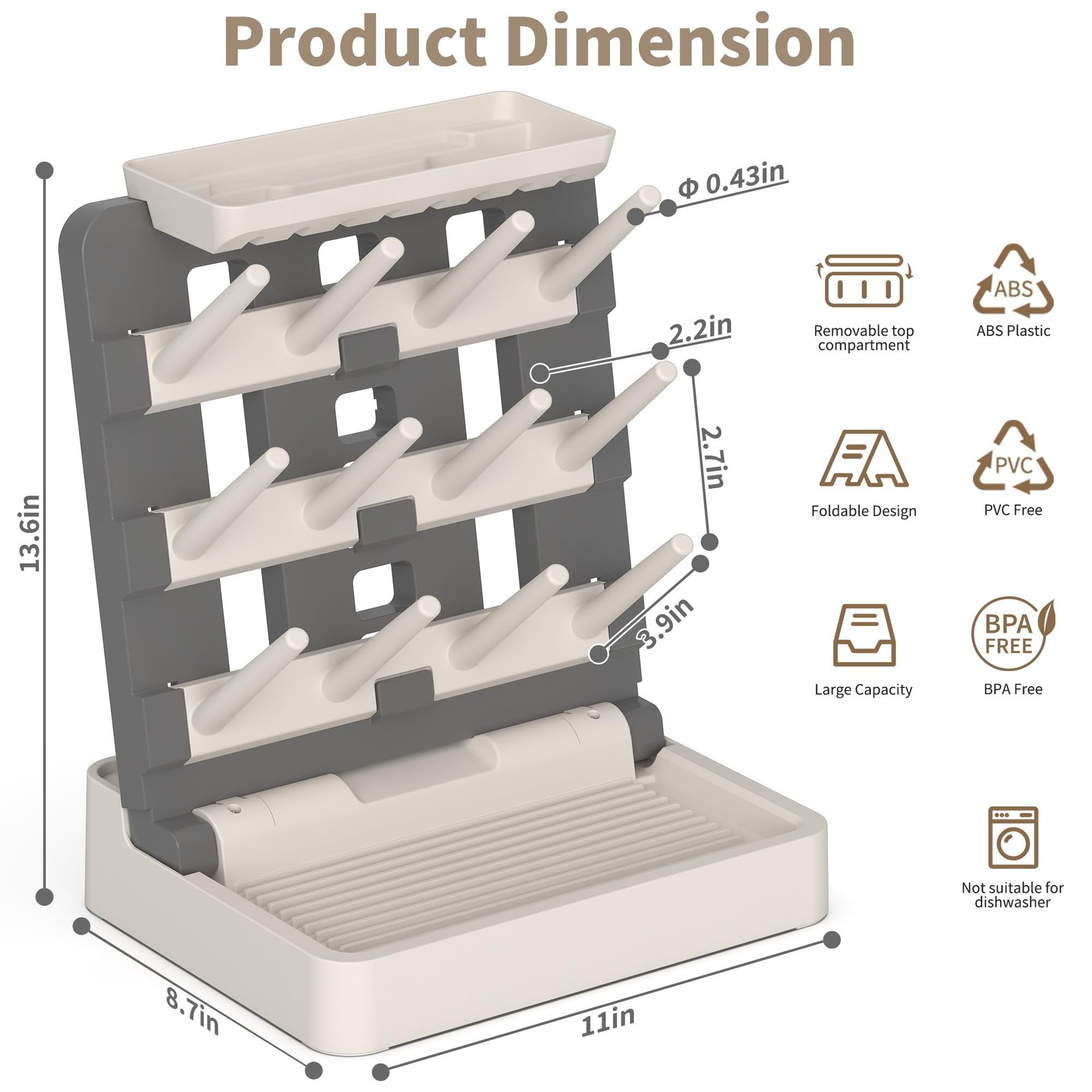 Product Dimension

Φ 0.43in

2.2in

2.7in

3.9in

13.6in

8.7in

11in

Removable top compartment

ABS

ABS Plastic

Foldable Design

PVC

PVC Free

Large Capacity

BPA FREE

BPA Free

Not suitable for dishwasher