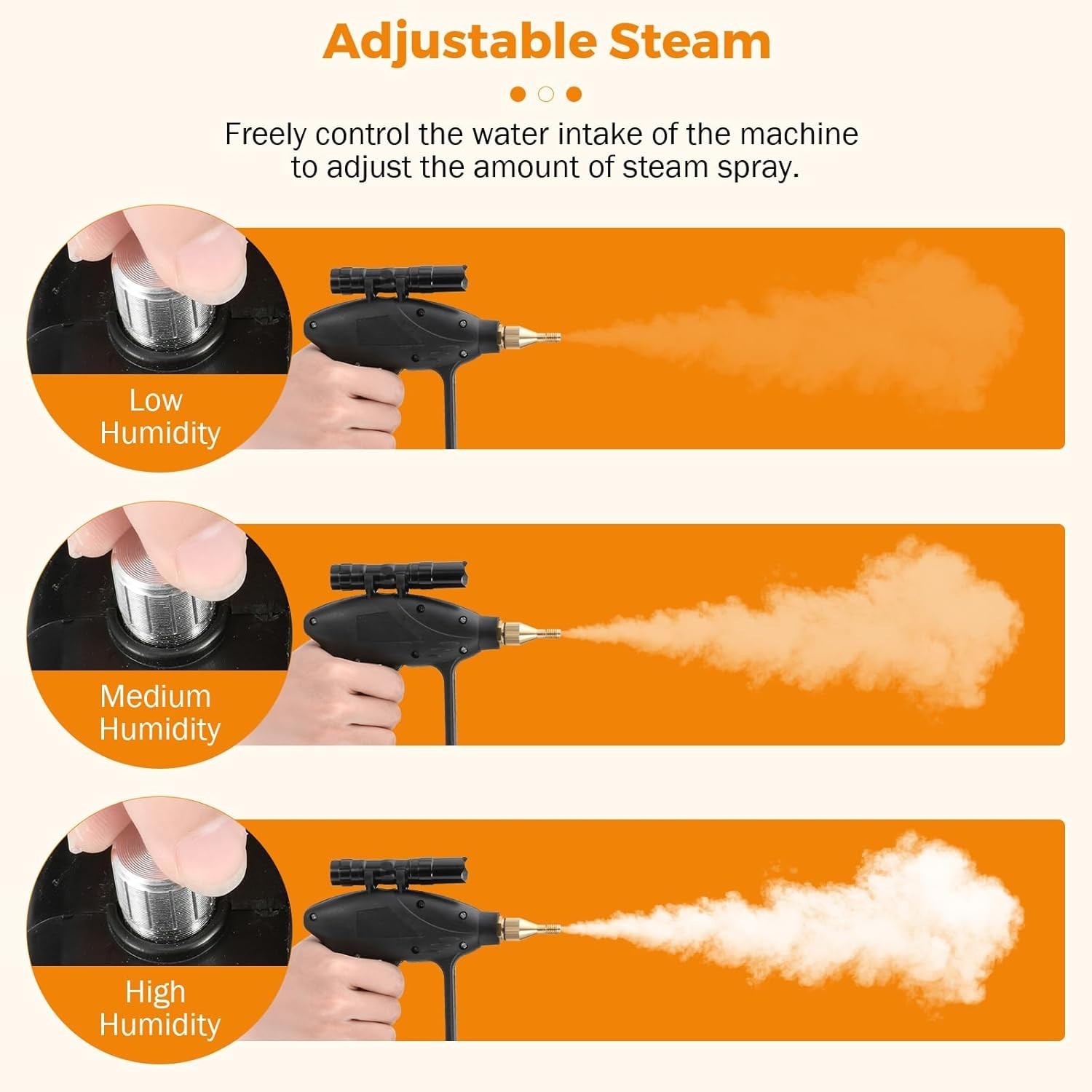 Adjustable Steam

Freely control the water intake of the machine to adjust the amount of steam spray.

Low Humidity

Medium Humidity

High Humidity