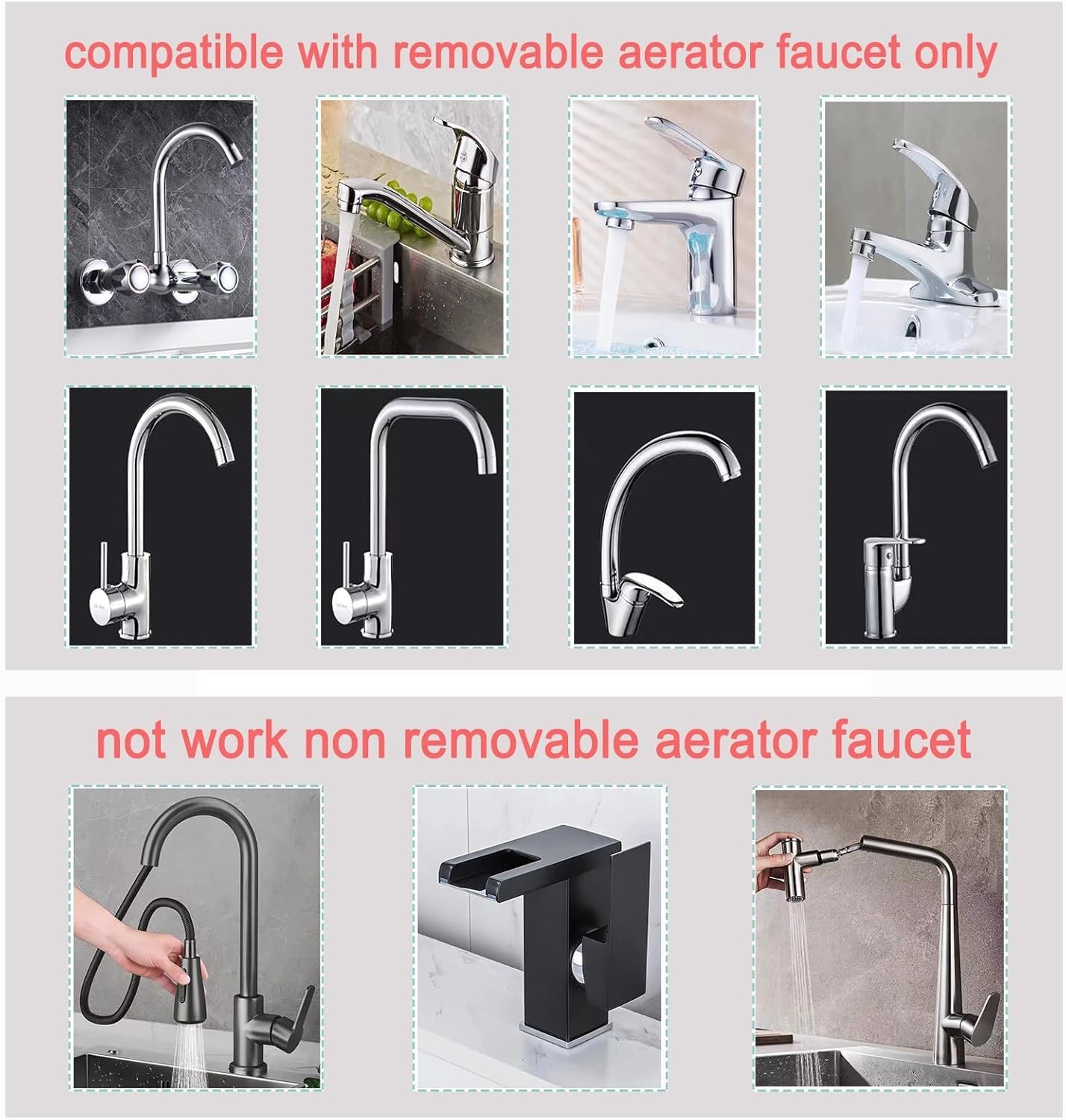 compatible with removable aerator faucet only

not work non removable aerator faucet