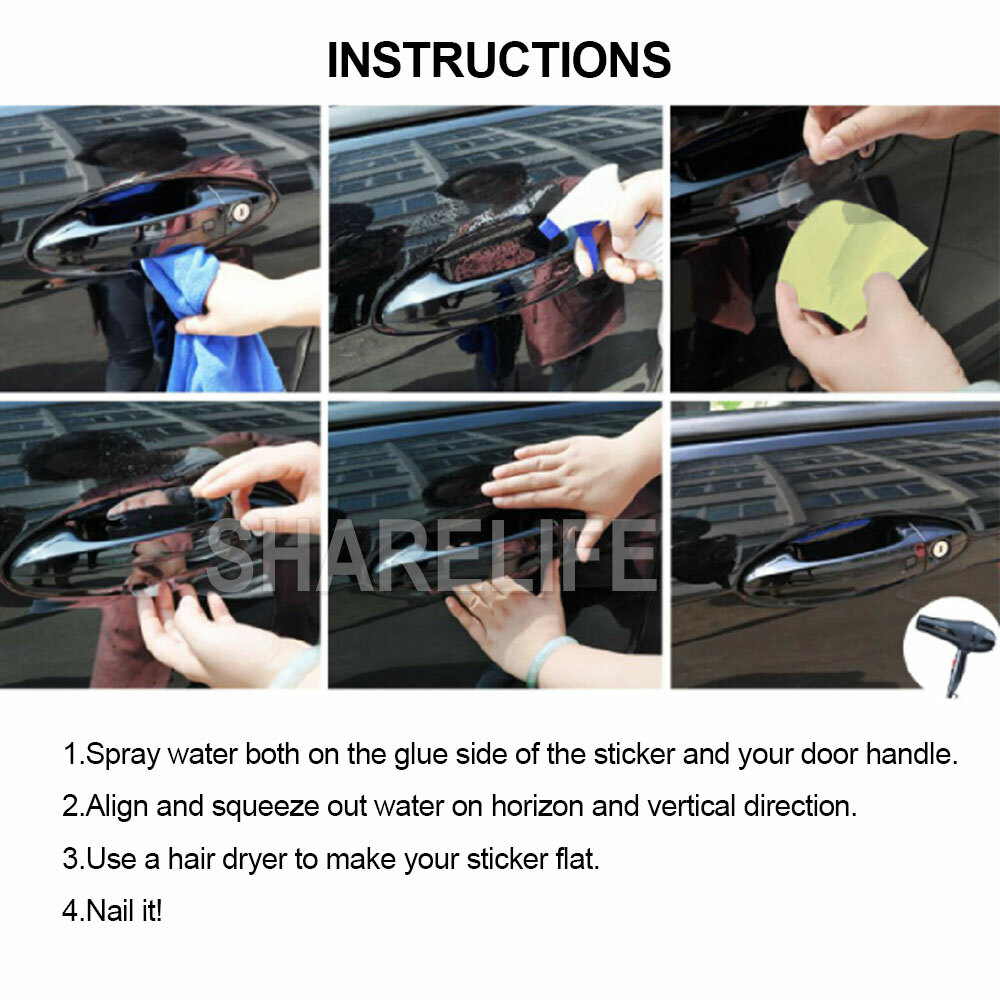 INSTRUCTIONS

SHARELIFE

1.Spray water both on the glue side of the sticker and your door handle.

2.Align and squeeze out water on horizon and vertical direction.

3.Use a hair dryer to make your sticker flat.

4.Nail it!