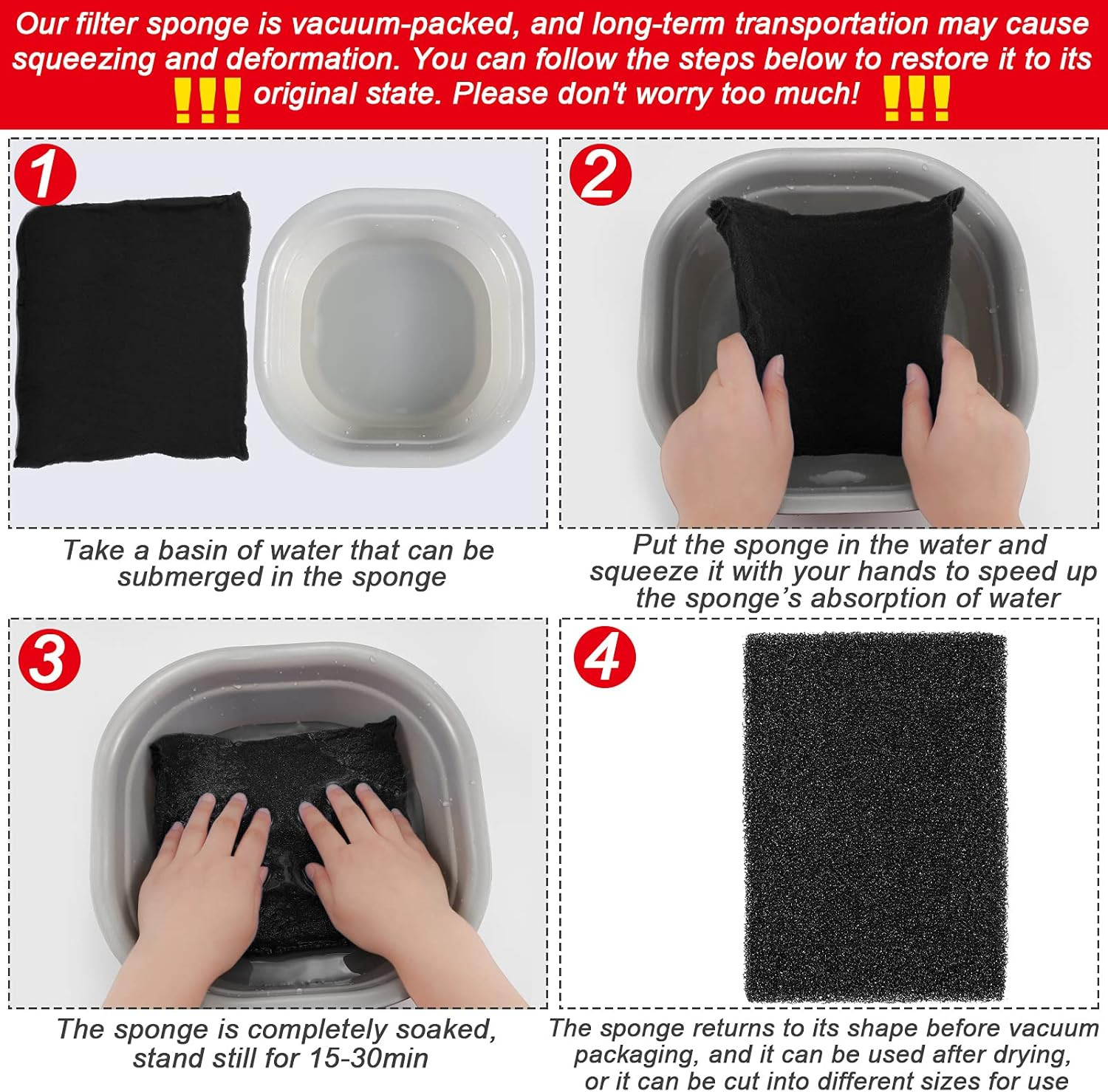 Our filter sponge is vacuum-packed, and long-term transportation may cause squeezing and deformation. You can follow the steps below to restore it to its !!! original state. Please don't worry too much! !!!

1

Take a basin of water that can be submerged in the sponge

2

Put the sponge in the water and squeeze it with your hands to speed up the sponge's absorption of water

3

The sponge is completely soaked, stand still for 15-30min

4

The sponge returns to its shape before vacuum packaging, and it can be used after drying, or it can be cut into different sizes for use