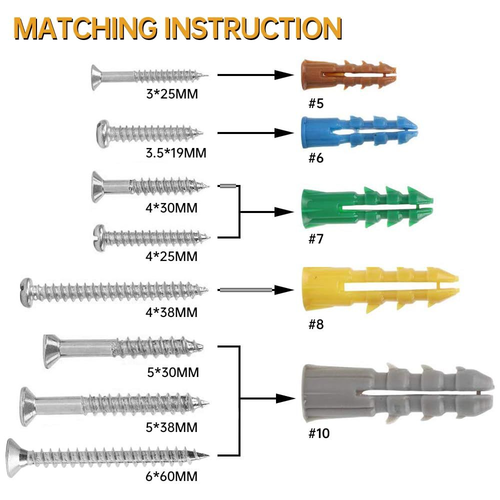 MATCHING INSTRUCTION

3*25MM

#5

3.5*19MM

#6

4*30MM

4*25MM

#7

4*38MM

#8

5*30MM

5*38MM

6*60MM

#10