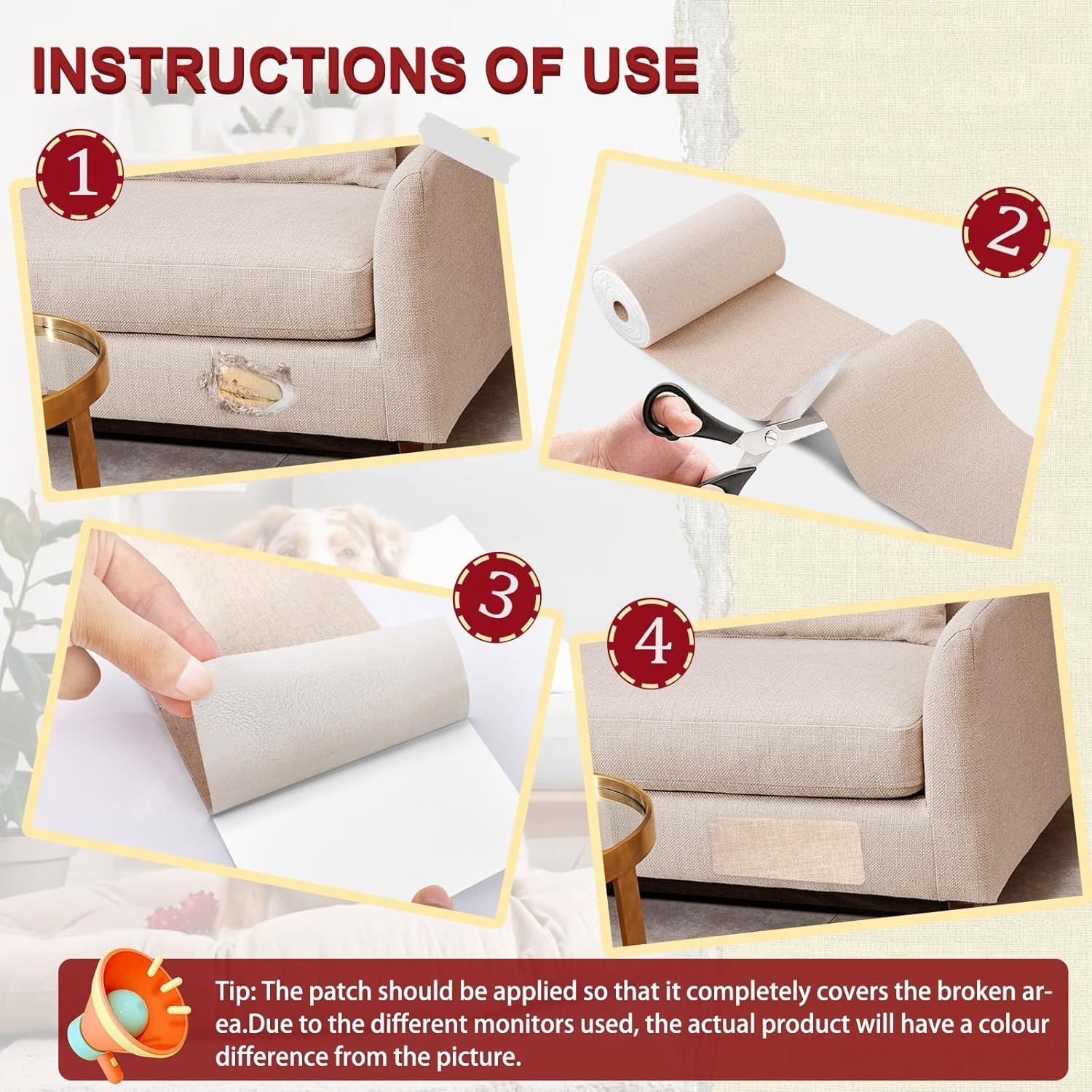 INSTRUCTIONS OF USE

1

2

3

4

Tip: The patch should be applied so that it completely covers the broken area.Due to the different monitors used, the actual product will have a colour difference from the picture.