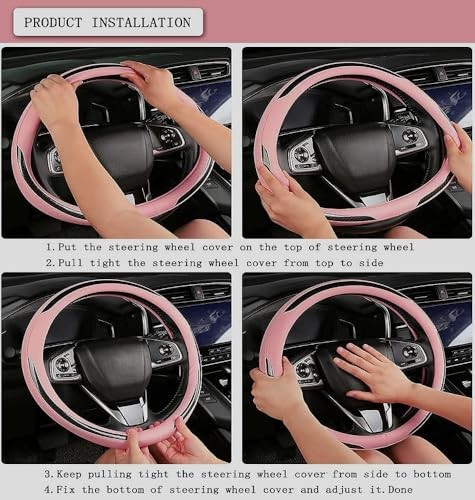 PRODUCT INSTALLATION

1.Put the steering wheel cover on the top of steering wheel
2.Pull tight the steering wheel cover from top to side

3.Keep pulling tight the steering wheel cover from side to bottom
4.Fix the bottom of steering wheel cover and adjust it.Done