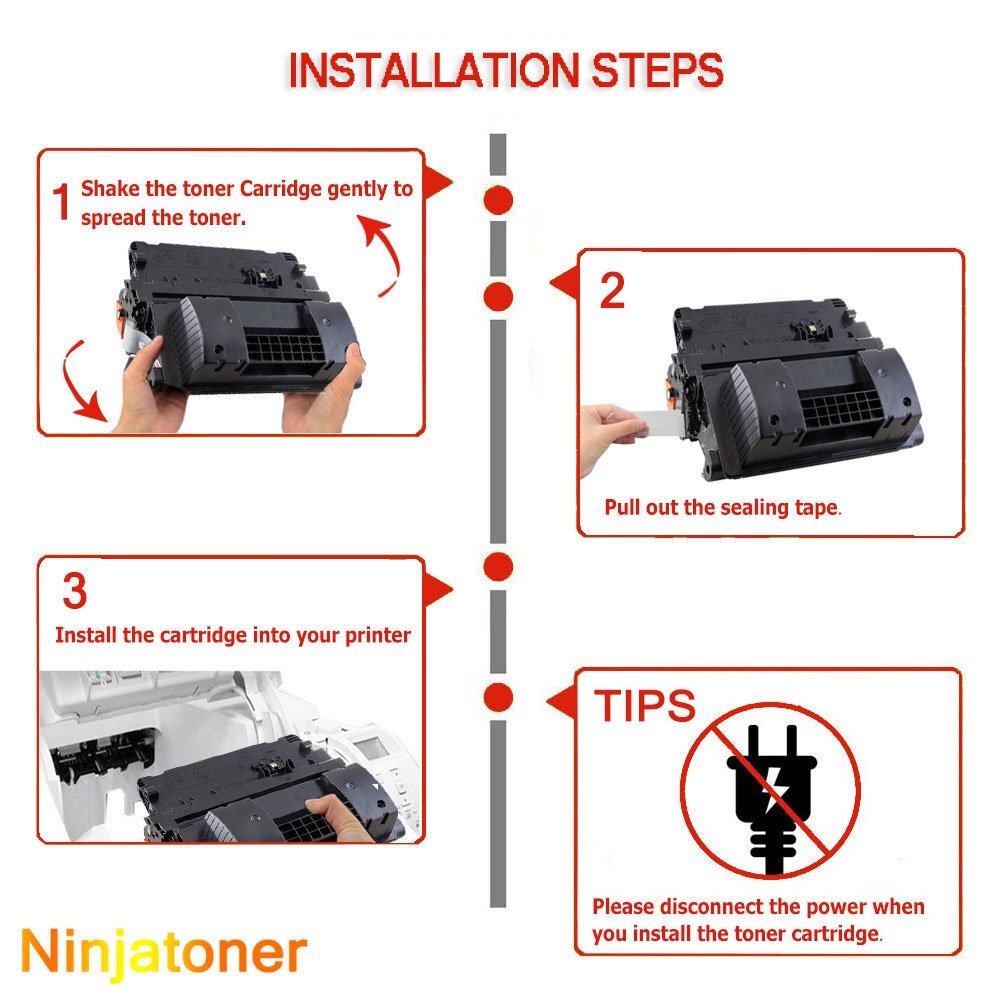 INSTALLATION STEPS

1 Shake the toner Carridge gently to spread the toner.

2

Pull out the sealing tape.

3

Install the cartridge into your printer

TIPS

Please disconnect the power when you install the toner cartridge.

Ninjatoner