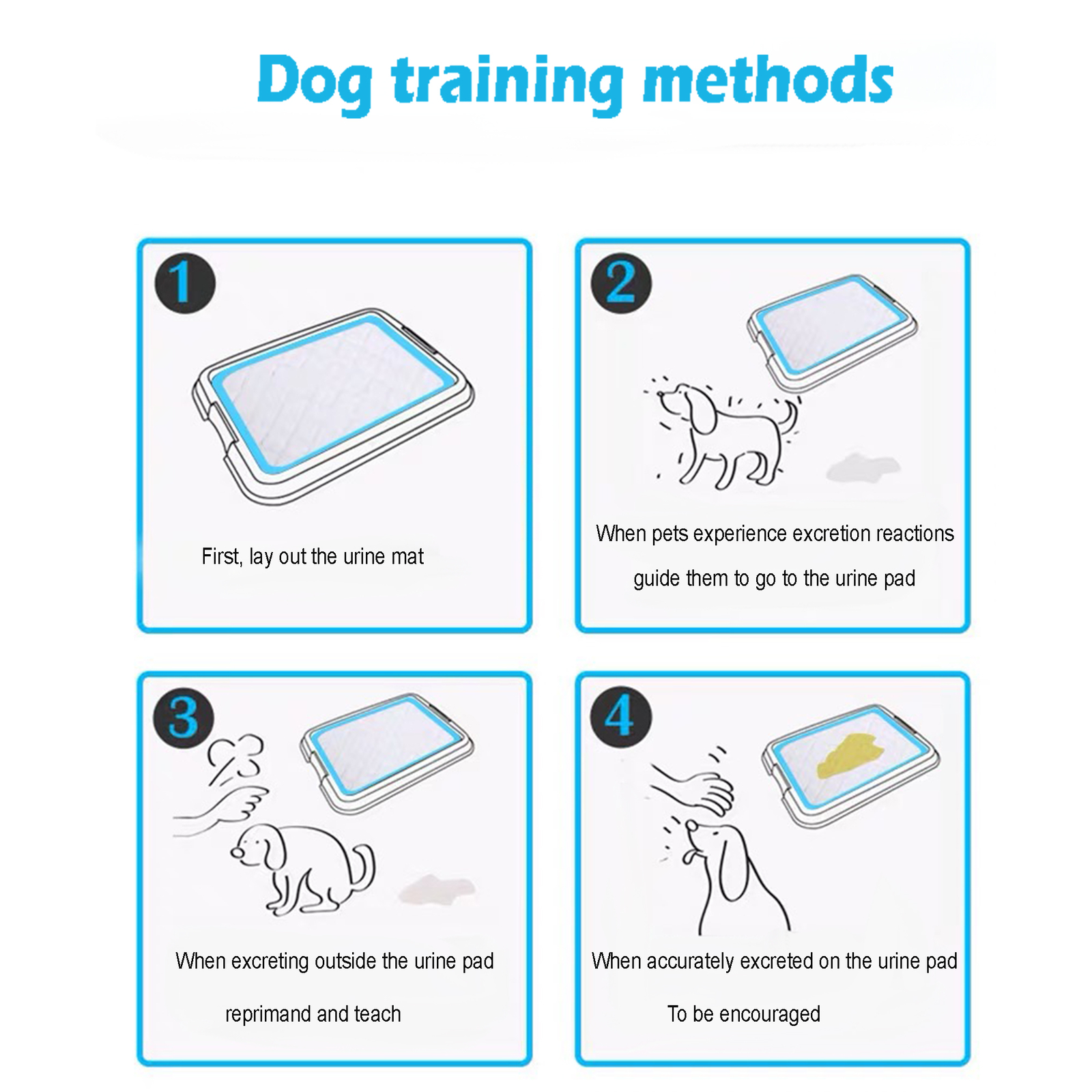 Dog training methods

1

First, lay out the urine mat

2

When pets experience excretion reactions

guide them to go to the urine pad

3

When excreting outside the urine pad

reprimand and teach

4

When accurately excreted on the urine pad

To be encouraged