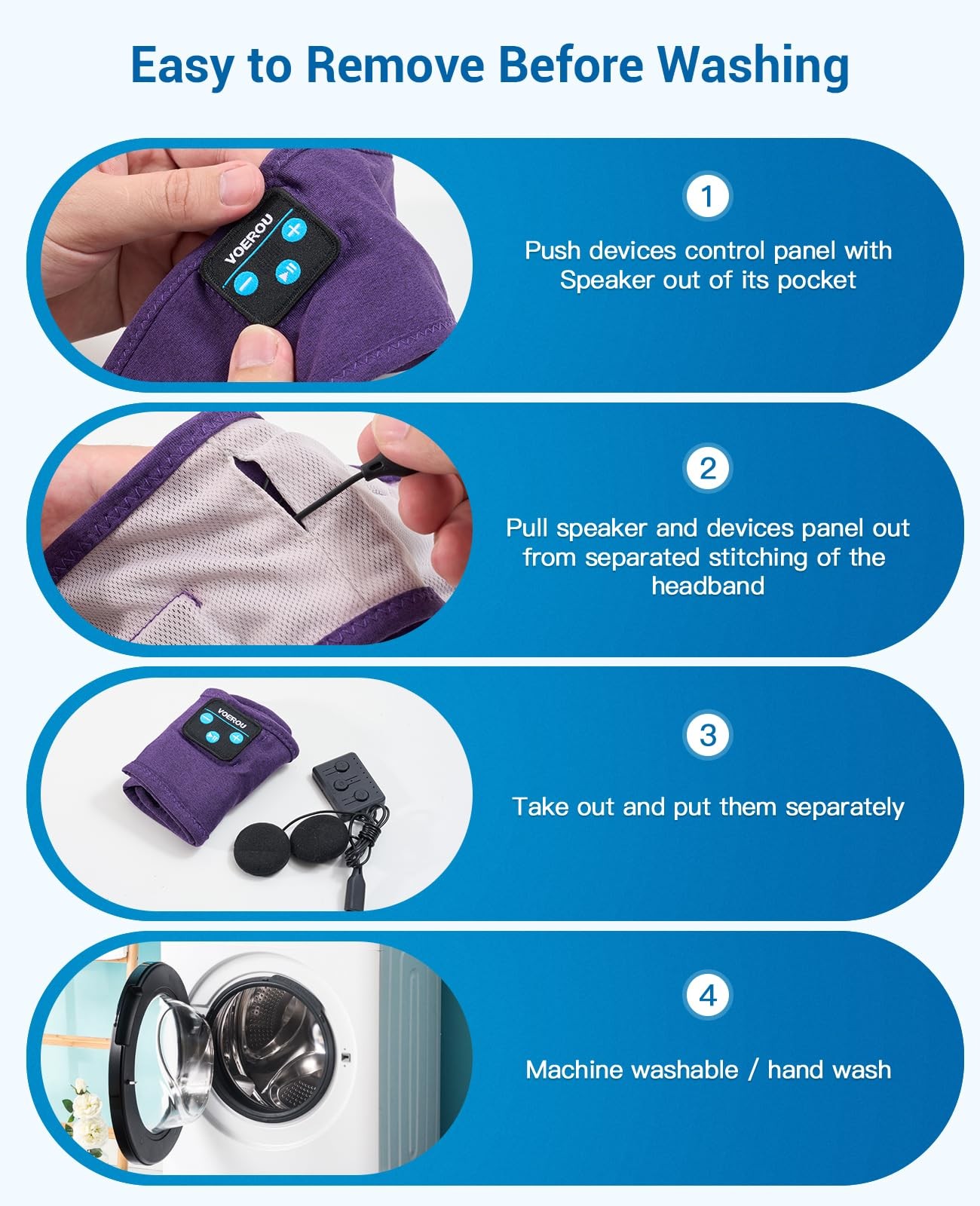 Easy to Remove Before Washing

VOEROU

1

Push devices control panel with Speaker out of its pocket

2

Pull speaker and devices panel out from separated stitching of the headband

VOEROU

3

Take out and put them separately

4

Machine washable / hand wash