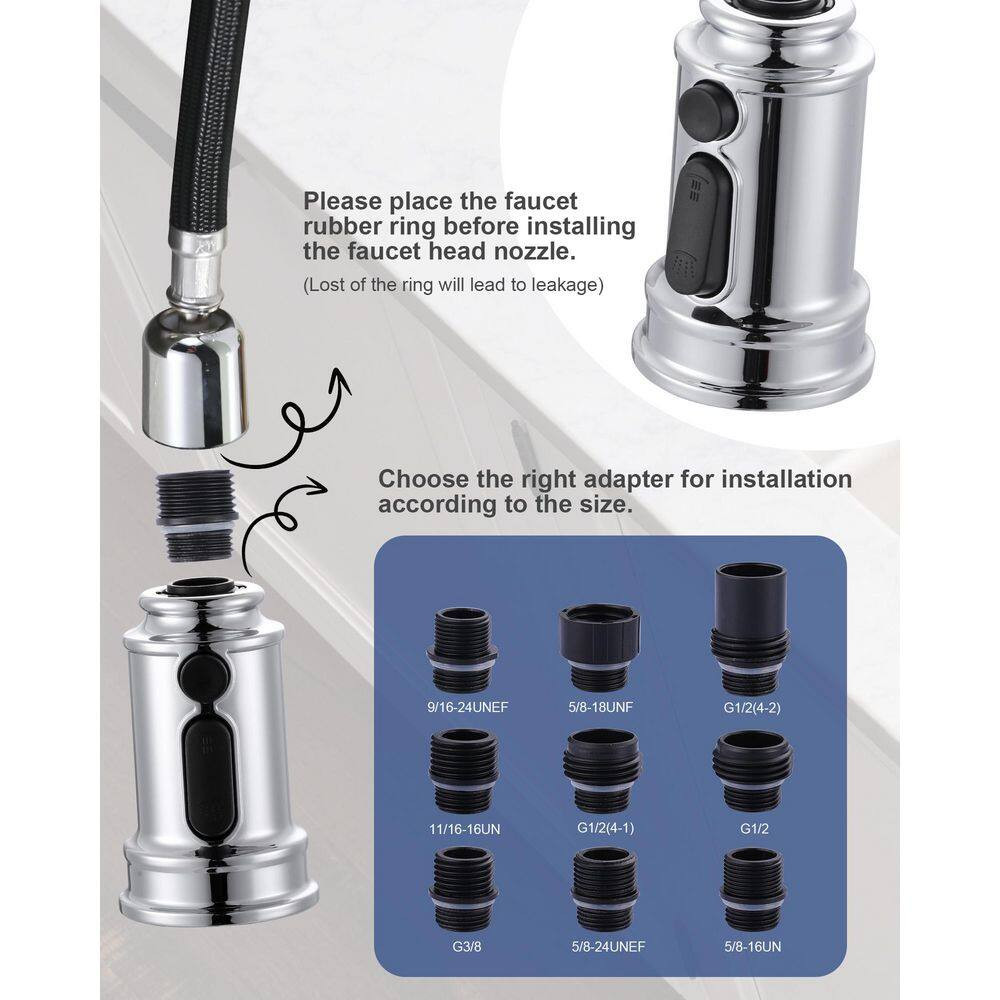 Please place the faucet rubber ring before installing the faucet head nozzle.

(Lost of the ring will lead to leakage)

Choose the right adapter for installation according to the size.

9/16-24UNEF
5/8-18UNF
G1/2(4-2)
11/16-16UN
G1/2(4-1)
G1/2
G3/8
5/8-24UNEF
5/8-16UN