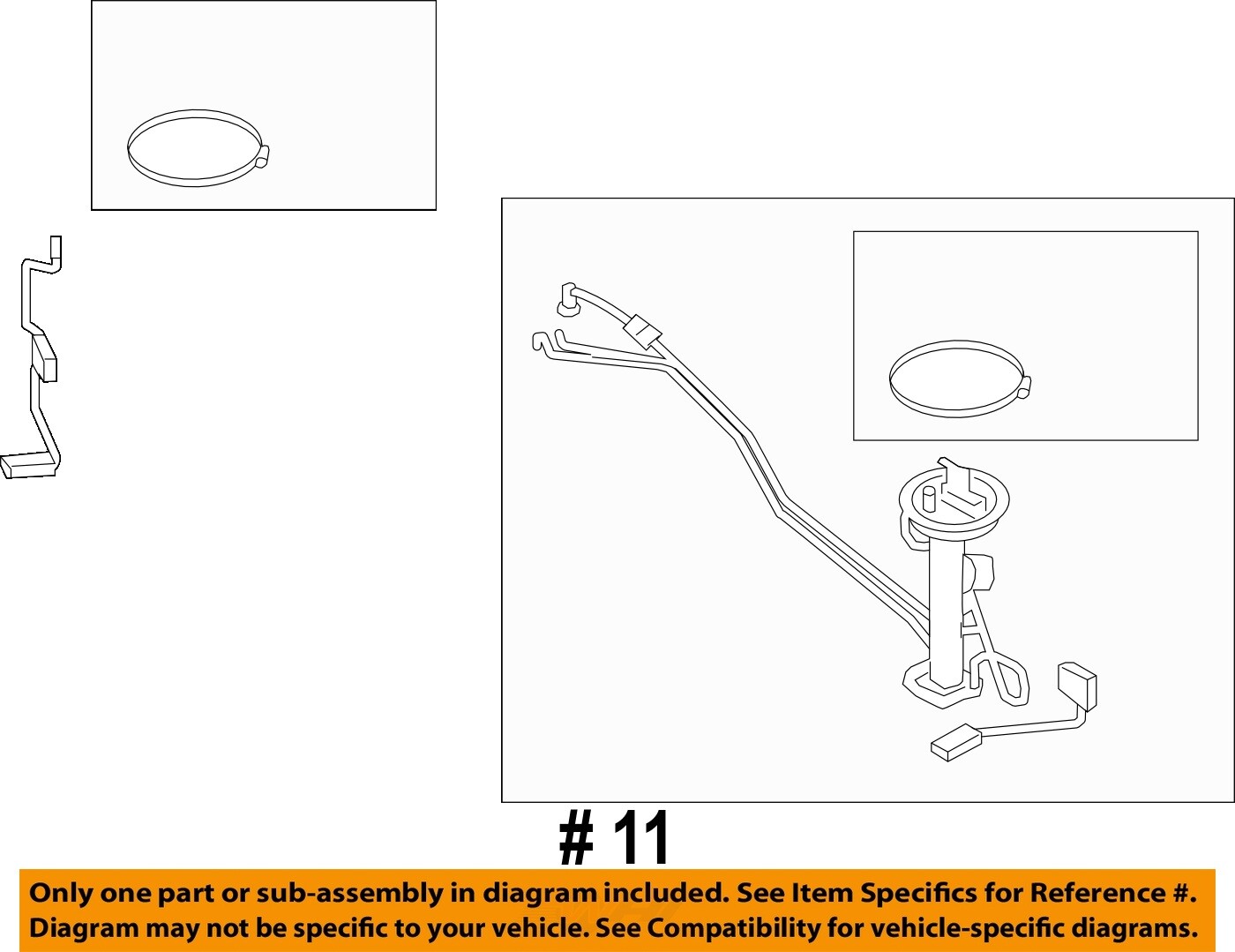 # 11

Only one part or sub-assembly in diagram included. See Item Specifics for Reference #.
Diagram may not be specific to your vehicle. See Compatibility for vehicle-specific diagrams.