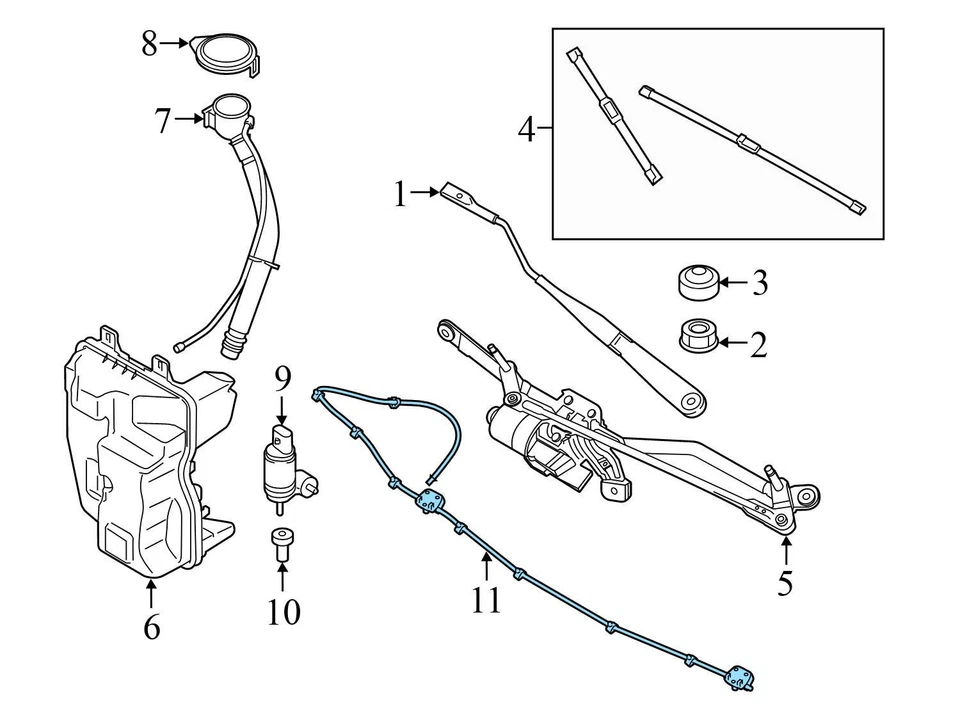 8
7
4
1
3
2
9
5
6
10
11