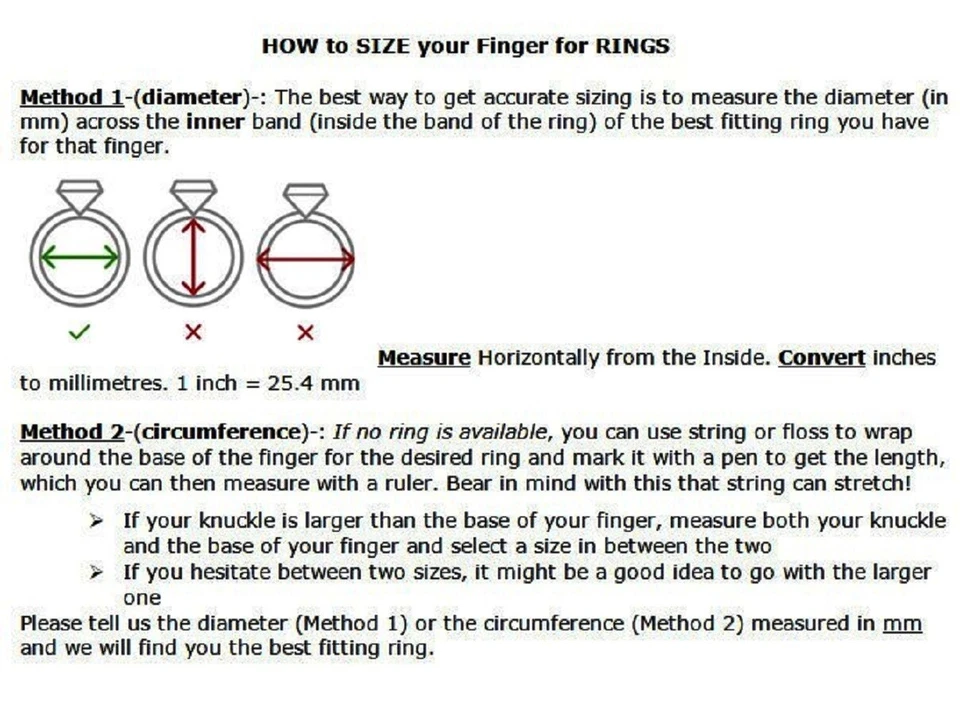 HOW to SIZE your Finger for RINGS

Method 1-(diameter)-: The best way to get accurate sizing is to measure the diameter (in mm) across the inner band (inside the band of the ring) of the best fitting ring you have for that finger.

✓ × ×

Measure Horizontally from the Inside. Convert inches to millimetres. 1 inch = 25.4 mm

Method 2-(circumference)-: If no ring is available, you can use string or floss to wrap around the base of the finger for the desired ring and mark it with a pen to get the length, which you can then measure with a ruler. Bear in mind with this that string can stretch!

➢ If your knuckle is larger than the base of your finger, measure both your knuckle and the base of your finger and select a size in between the two
➢ If you hesitate between two sizes, it might be a good idea to go with the larger one

Please tell us the diameter (Method 1) or the circumference (Method 2) measured in mm and we will find you the best fitting ring.