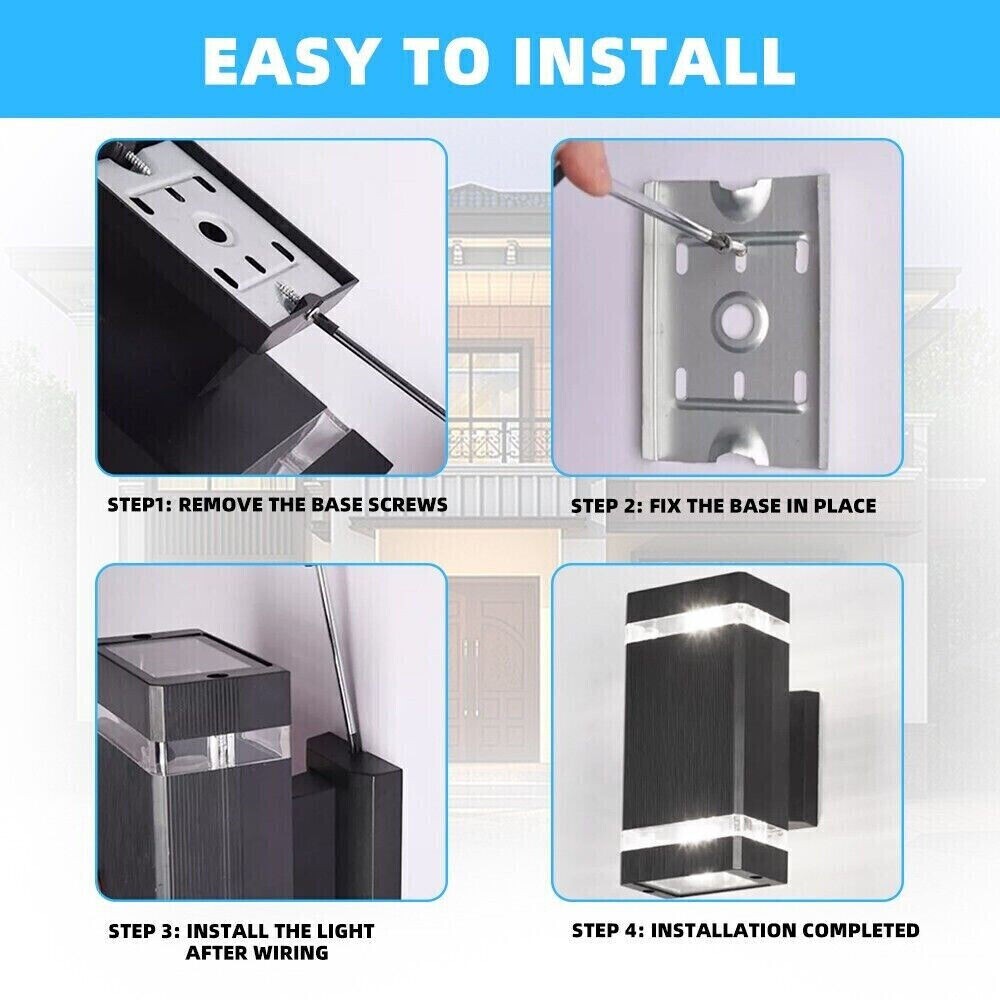 EASY TO INSTALL

STEP1: REMOVE THE BASE SCREWS

STEP 2: FIX THE BASE IN PLACE

STEP 3: INSTALL THE LIGHT AFTER WIRING

STEP 4: INSTALLATION COMPLETED