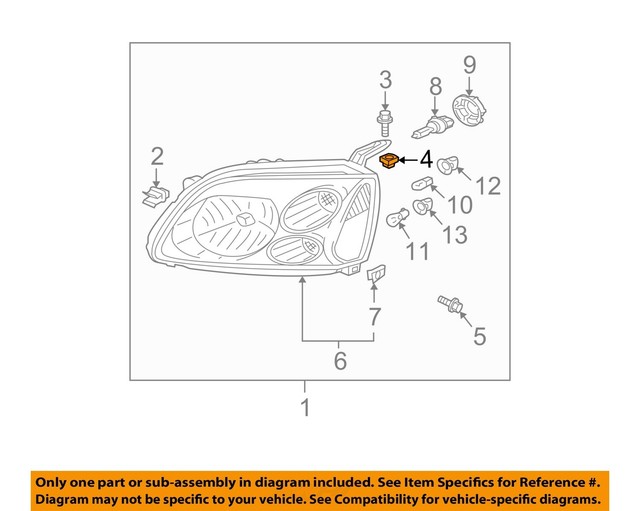 9
3
8
2
4
12
10
13
11
7
5
6
1

Only one part or sub-assembly in diagram included. See Item Specifics for Reference #.
Diagram may not be specific to your vehicle. See Compatibility for vehicle-specific diagrams.