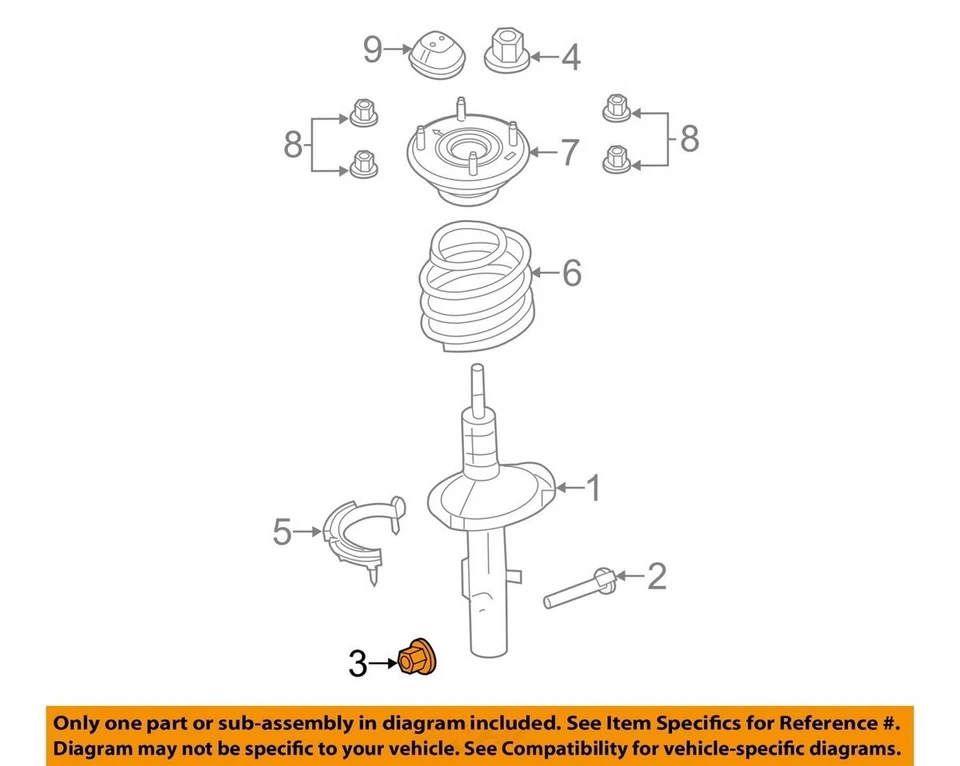 9
4
8
7
8
6
1
5
2
3

Only one part or sub-assembly in diagram included. See Item Specifics for Reference #. Diagram may not be specific to your vehicle. See Compatibility for vehicle-specific diagrams.