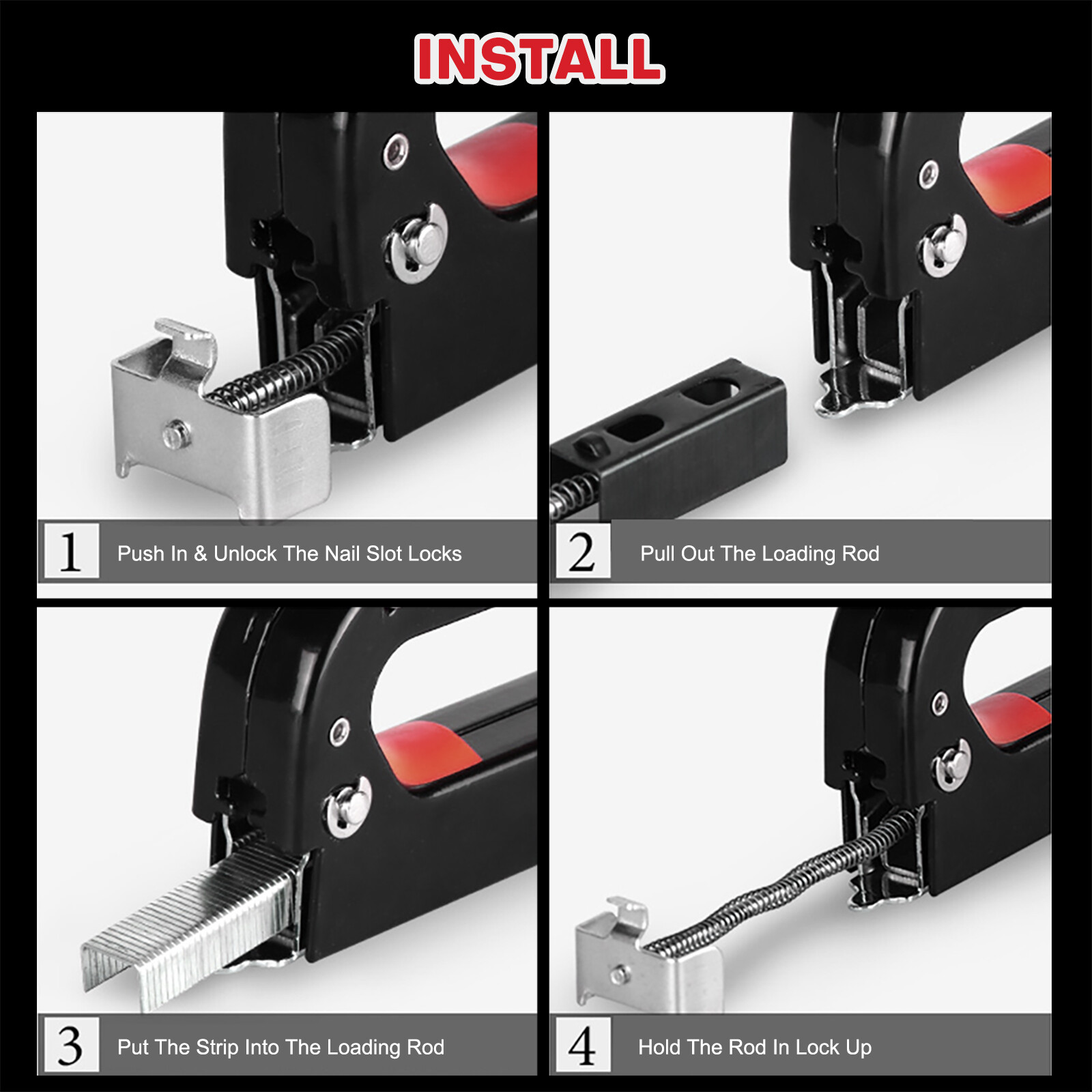 INSTALL

1 Push In & Unlock The Nail Slot Locks

2 Pull Out The Loading Rod

3 Put The Strip Into The Loading Rod

4 Hold The Rod In Lock Up