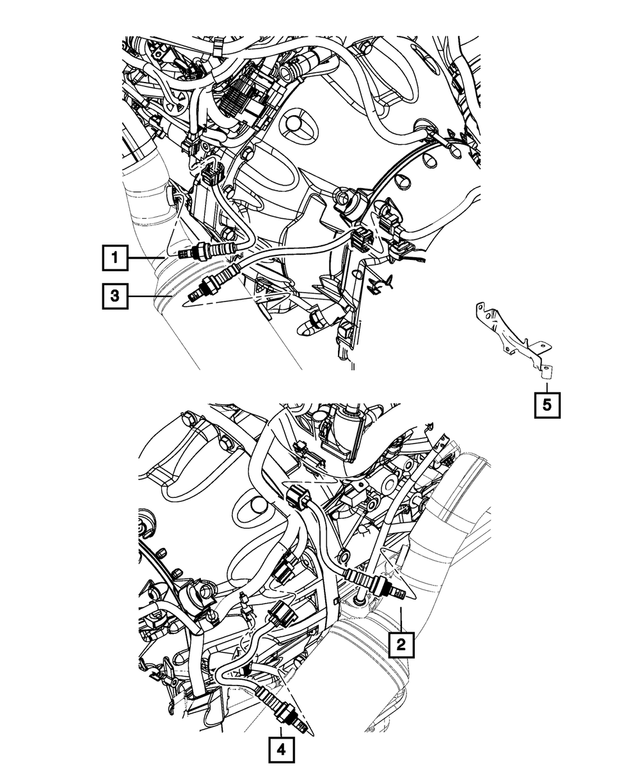 1
3
5
2
4