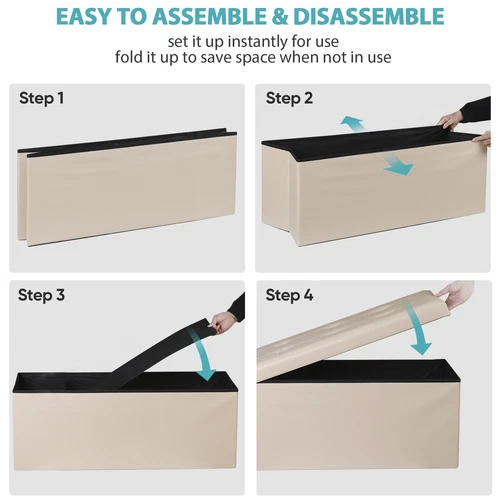 EASY TO ASSEMBLE & DISASSEMBLE

set it up instantly for use
fold it up to save space when not in use

Step 1

Step 2

Step 3

Step 4