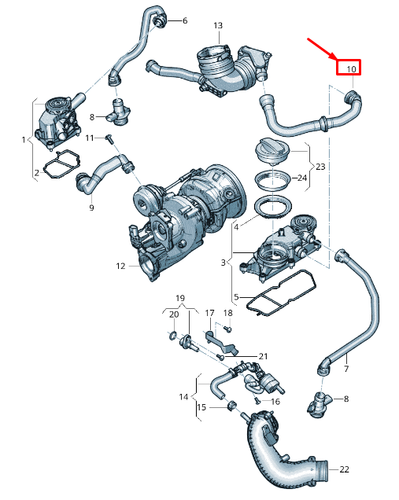 6
13
10
1
8
11
2
9
23
24
4
12
3
5
19
20
17
18
21
7
14
15
16
8
22