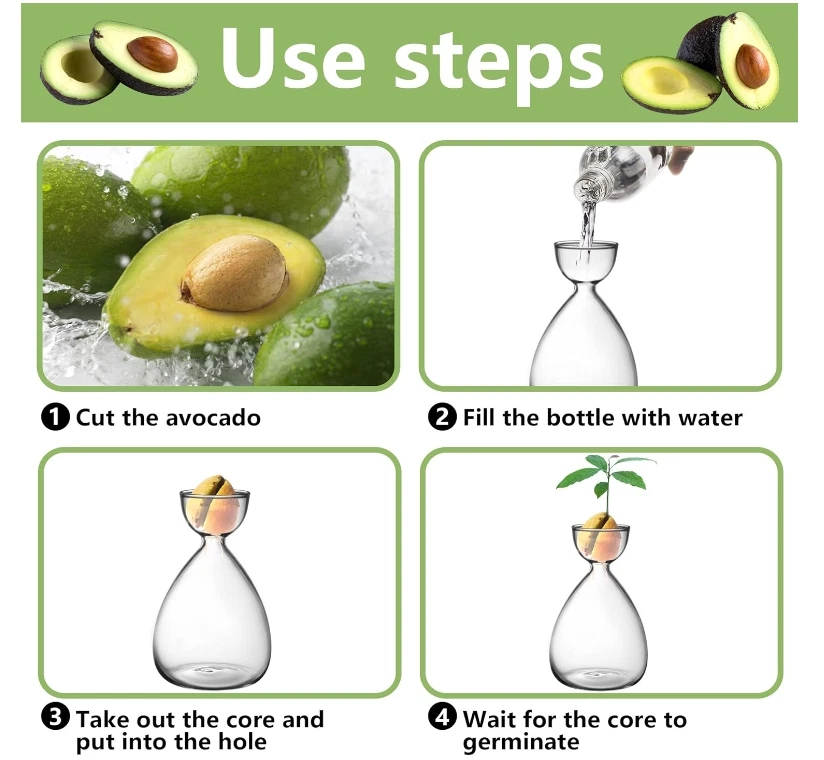 Use steps

1 Cut the avocado

2 Fill the bottle with water

3 Take out the core and put into the hole

4 Wait for the core to germinate