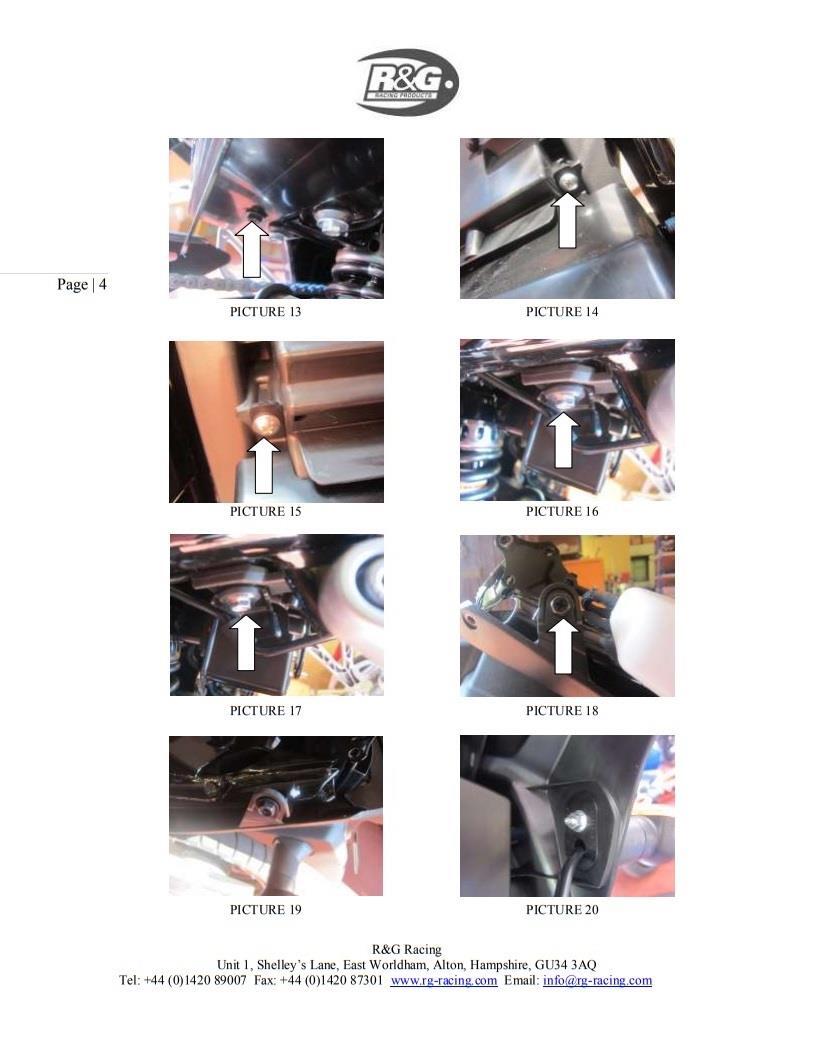 R&G RACING PRODUCTS

Page | 4

PICTURE 13

PICTURE 14

PICTURE 15

PICTURE 16

PICTURE 17

PICTURE 18

PICTURE 19

PICTURE 20

R&G Racing
Unit 1, Shelley's Lane, East Worldham, Alton, Hampshire, GU34 3AQ
Tel: +44 (0)1420 89007 Fax: +44 (0)1420 87301 www.rg-racing.com Email: info@rg-racing.com