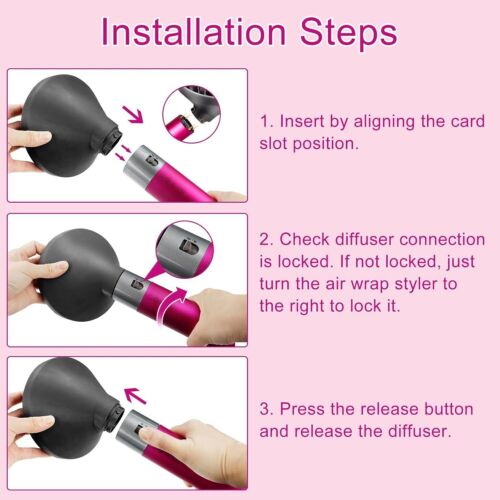 Installation Steps

1. Insert by aligning the card slot position.

2. Check diffuser connection is locked. If not locked, just turn the air wrap styler to the right to lock it.

3. Press the release button and release the diffuser.