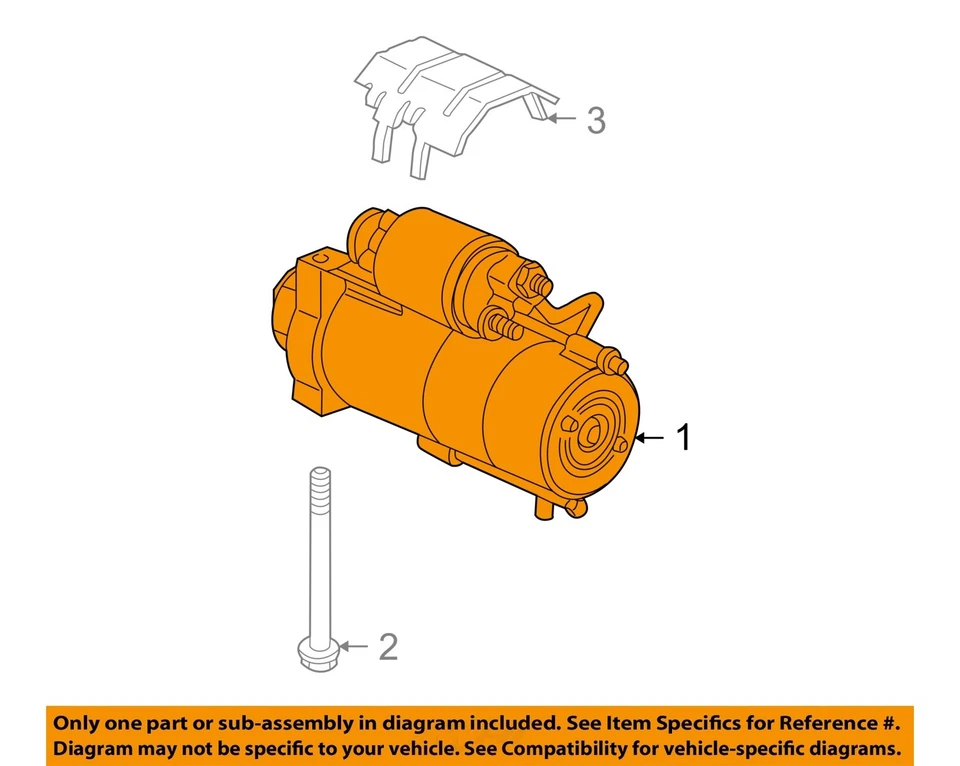 3

1

2

Only one part or sub-assembly in diagram included. See Item Specifics for Reference #.
Diagram may not be specific to your vehicle. See Compatibility for vehicle-specific diagrams.