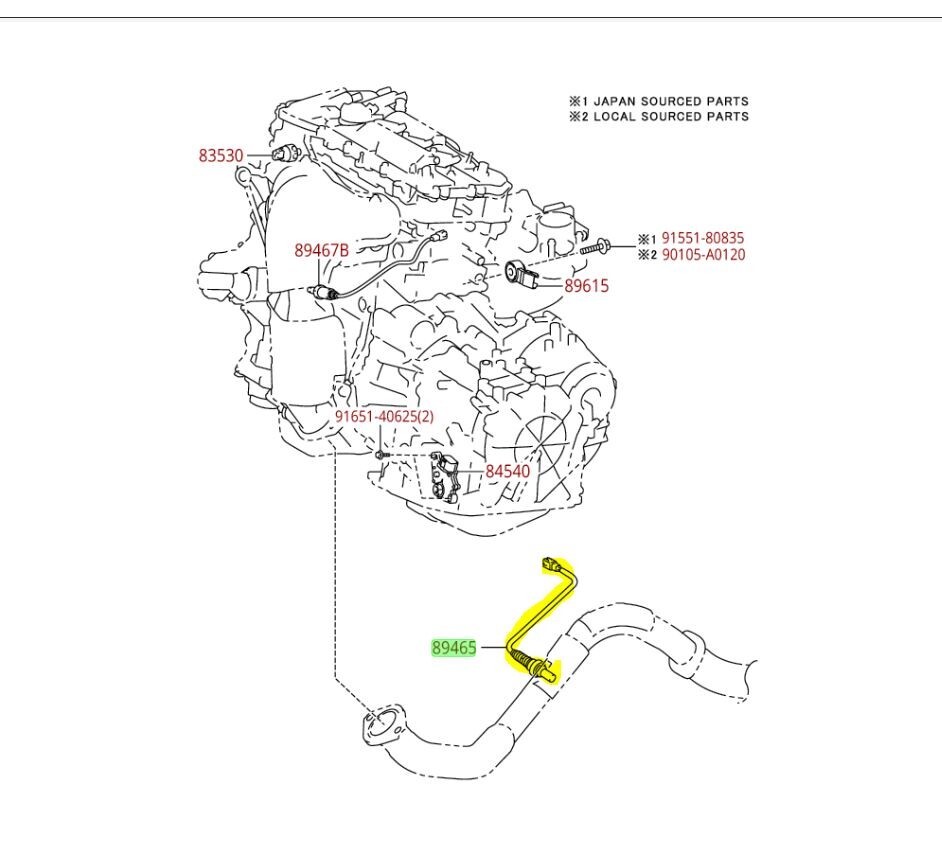 ※1 JAPAN SOURCED PARTS
※2 LOCAL SOURCED PARTS

83530

89467B

※1 91551-80835
※2 90105-A0120

89615

91651-40625(2)

84540

89465