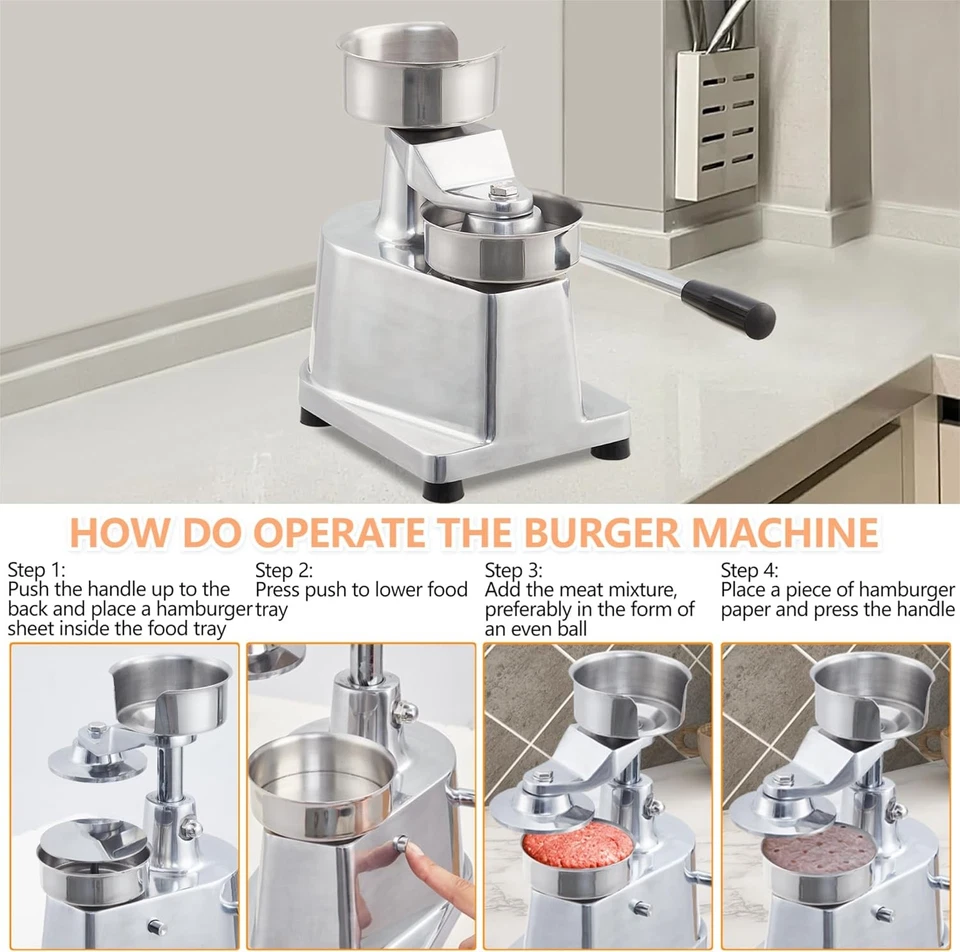 HOW DO OPERATE THE BURGER MACHINE

Step 1:
Push the handle up to the back and place a hamburger sheet inside the food tray

Step 2:
Press push to lower food tray

Step 3:
Add the meat mixture, preferably in the form of an even ball

Step 4:
Place a piece of hamburger paper and press the handle