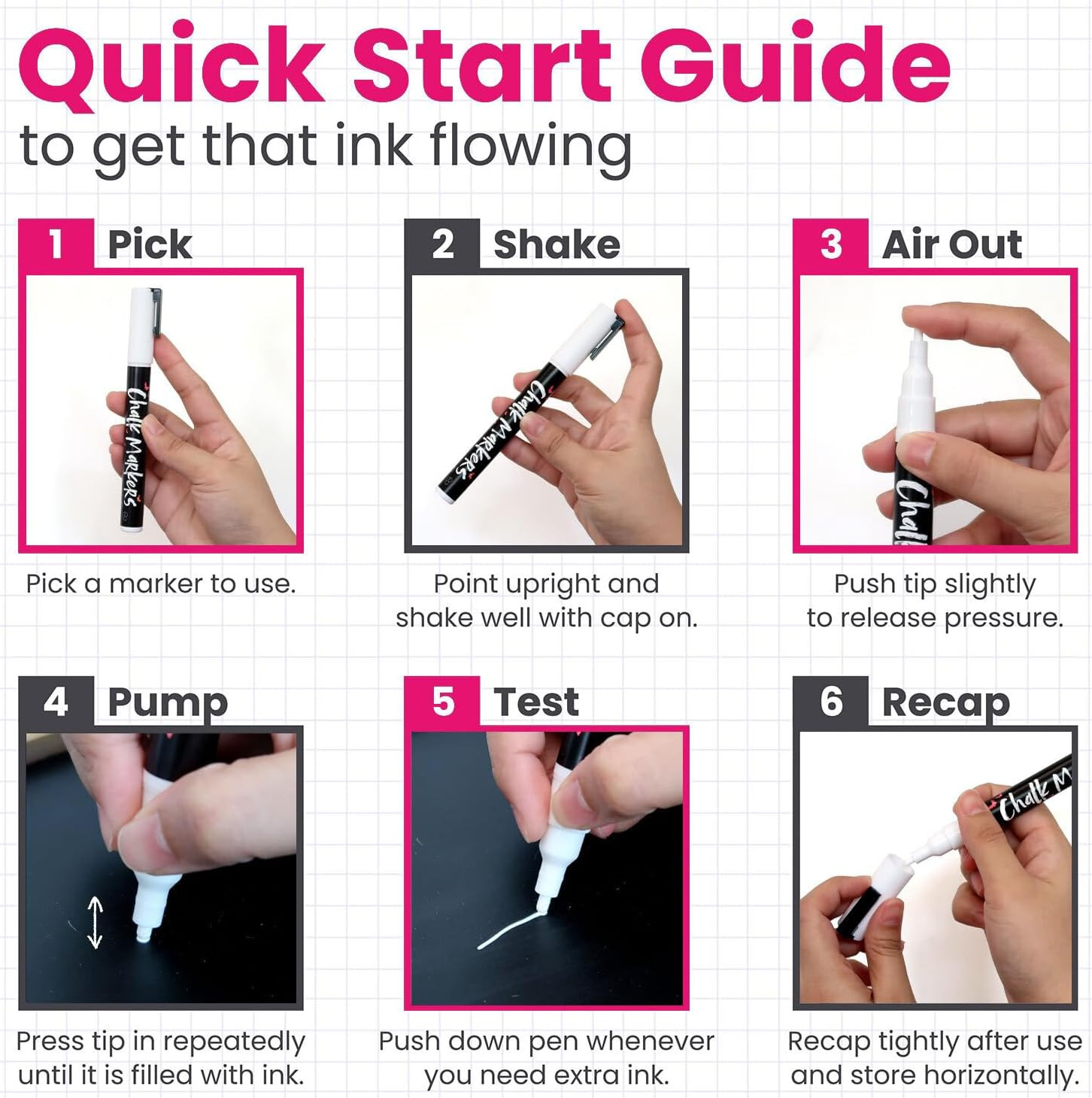 Quick Start Guide
to get that ink flowing

1 Pick

Chalk Markers

Pick a marker to use.

2 Shake

Chalk Markers

Point upright and shake well with cap on.

3 Air Out

Chalk

Push tip slightly to release pressure.

4 Pump

Press tip in repeatedly until it is filled with ink.

5 Test

Push down pen whenever you need extra ink.

6 Recap

Chalk M

Recap tightly after use and store horizontally.