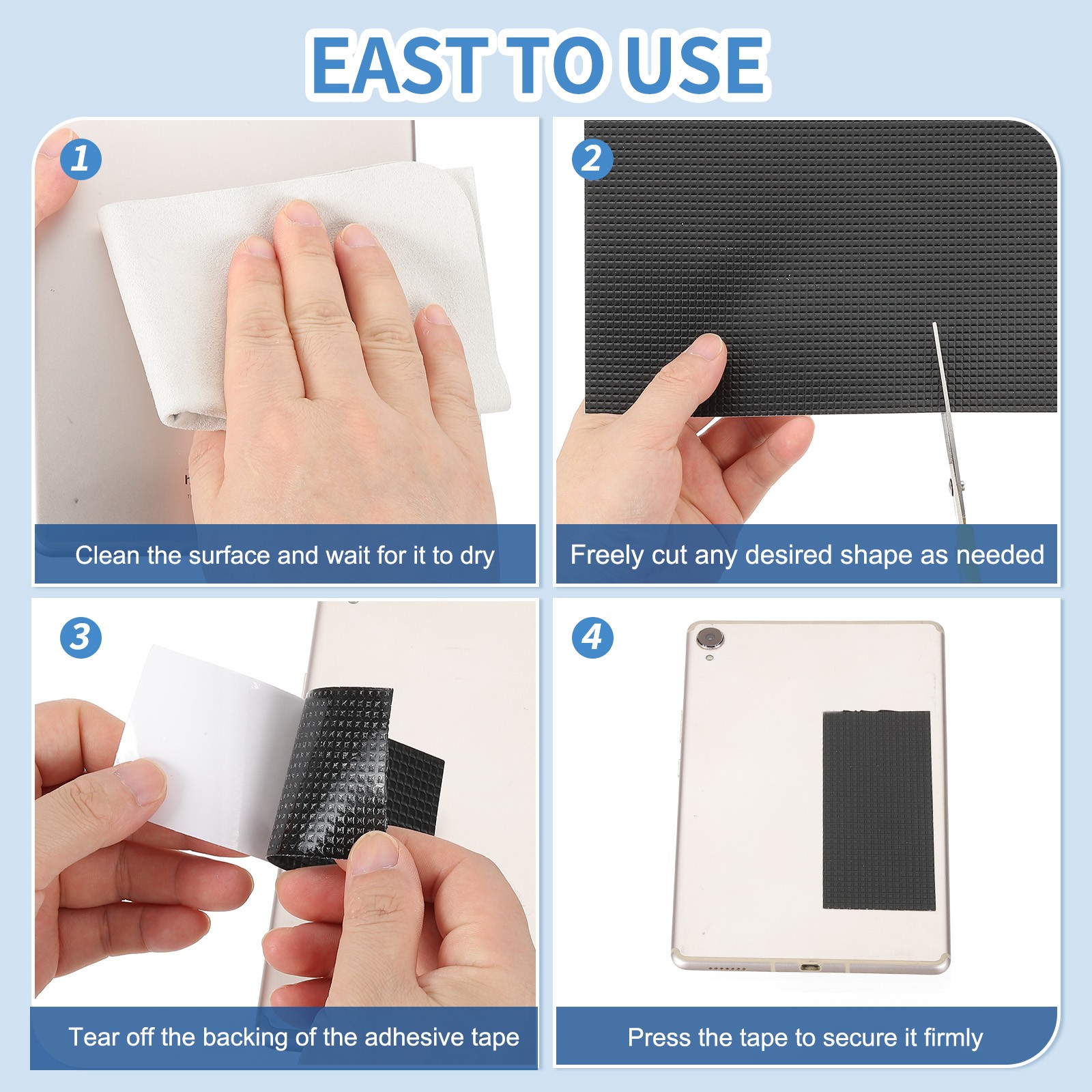 EAST TO USE

1

Clean the surface and wait for it to dry

2

Freely cut any desired shape as needed

3

Tear off the backing of the adhesive tape

4

Press the tape to secure it firmly