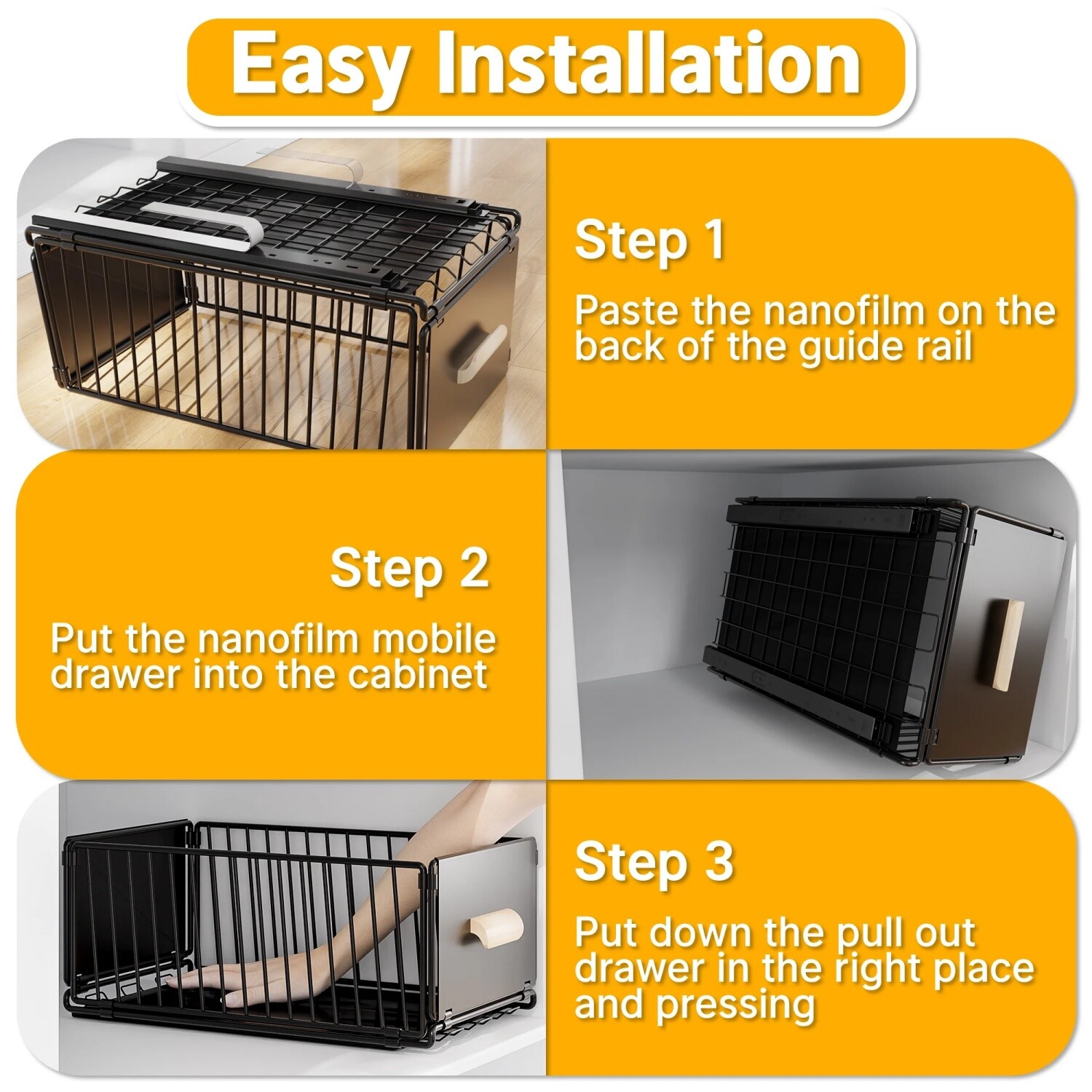 Easy Installation

Step 1

Paste the nanofilm on the back of the guide rail

Step 2

Put the nanofilm mobile drawer into the cabinet

Step 3

Put down the pull out drawer in the right place and pressing