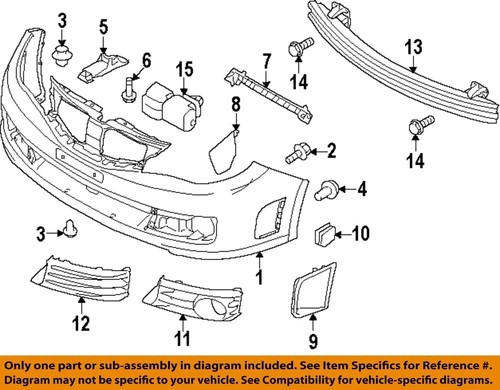 3
5
6
15
7
14
13
8
2
14
4
3
10
1
12
11
9

Only one part or sub-assembly in diagram included. See Item Specifics for Reference #. Diagram may not be specific to your vehicle. See Compatibility for vehicle-specific diagrams.