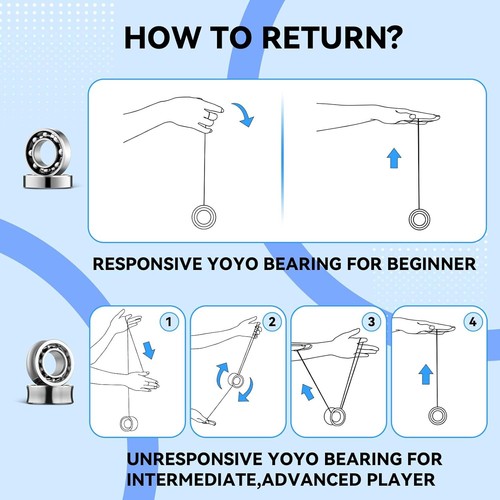 HOW TO RETURN?

RESPONSIVE YOYO BEARING FOR BEGINNER

1

2

3

4

UNRESPONSIVE YOYO BEARING FOR INTERMEDIATE,ADVANCED PLAYER