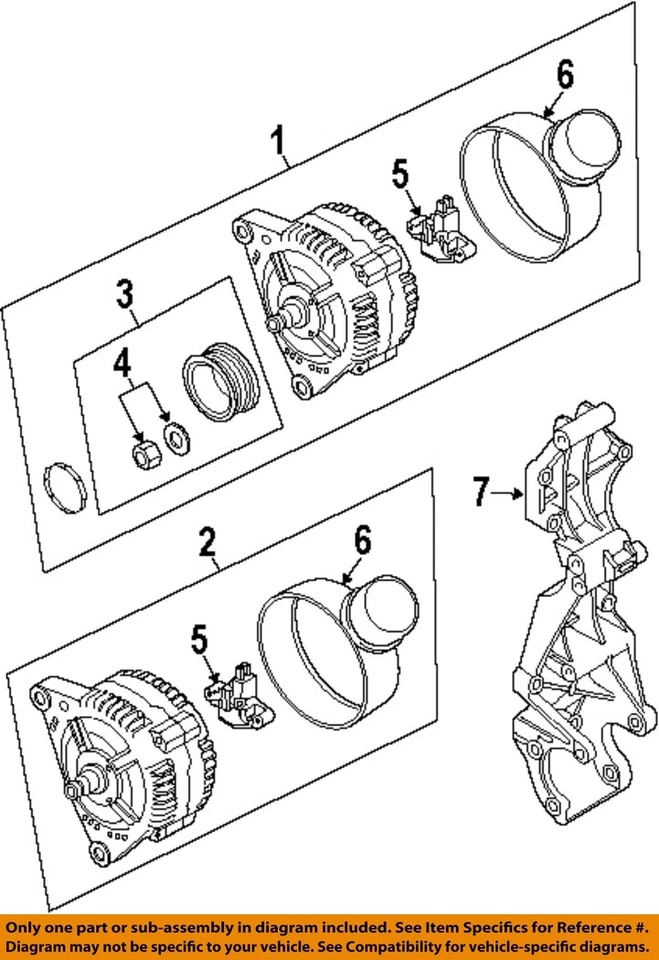 1
6
5
3
4
7
2
6
5

Only one part or sub-assembly in diagram included. See Item Specifics for Reference #.
Diagram may not be specific to your vehicle. See Compatibility for vehicle-specific diagrams.