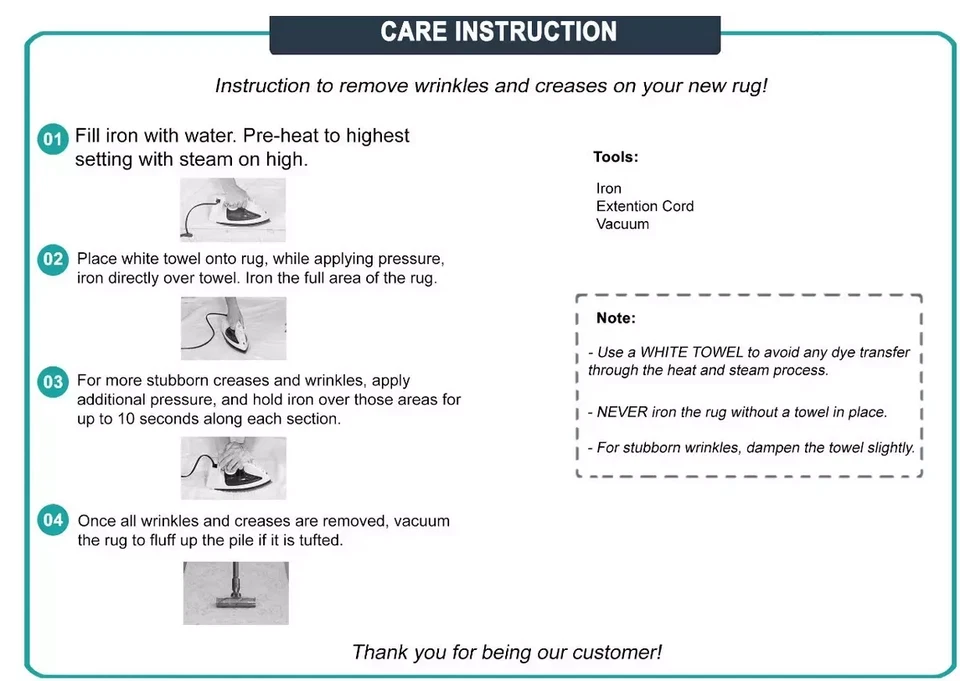 CARE INSTRUCTION

Instruction to remove wrinkles and creases on your new rug!

01 Fill iron with water. Pre-heat to highest setting with steam on high.

02 Place white towel onto rug, while applying pressure, iron directly over towel. Iron the full area of the rug.

03 For more stubborn creases and wrinkles, apply additional pressure, and hold iron over those areas for up to 10 seconds along each section.

04 Once all wrinkles and creases are removed, vacuum the rug to fluff up the pile if it is tufted.

Tools:

Iron
Extention Cord
Vacuum

Note:

- Use a WHITE TOWEL to avoid any dye transfer through the heat and steam process.

- NEVER iron the rug without a towel in place.

- For stubborn wrinkles, dampen the towel slightly.

Thank you for being our customer!