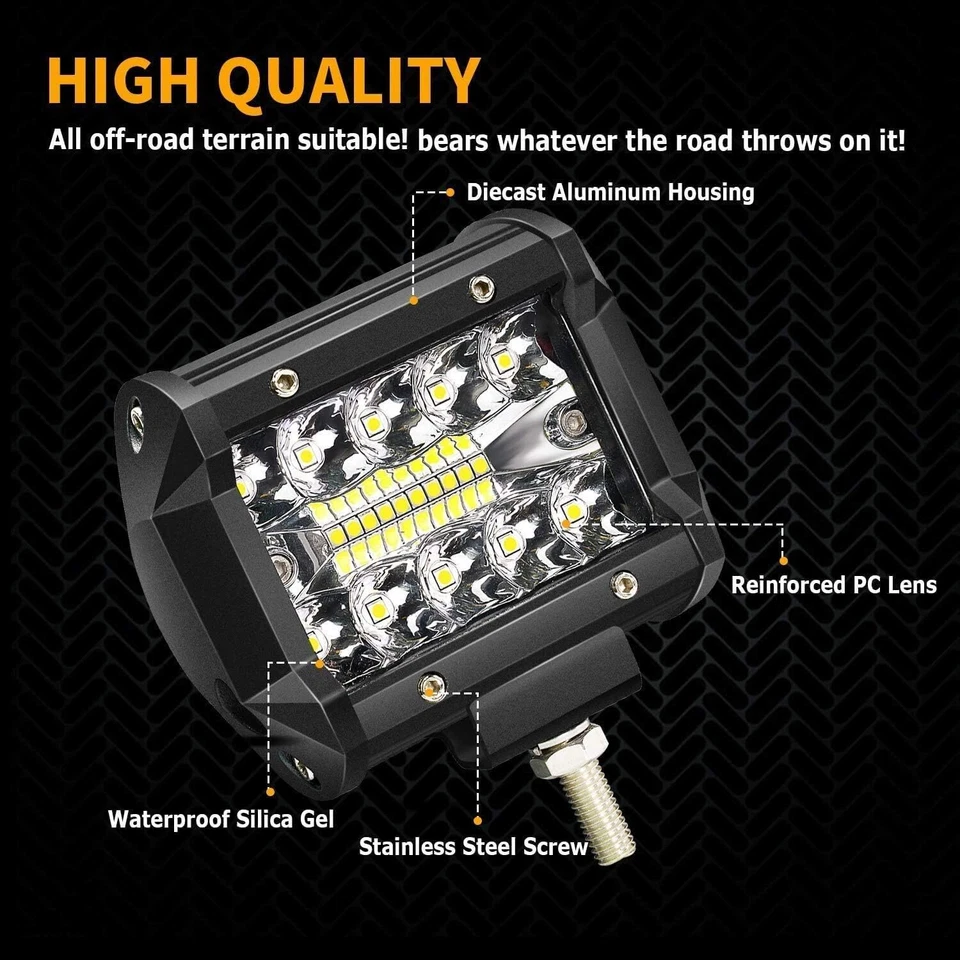 HIGH QUALITY

All off-road terrain suitable! bears whatever the road throws on it!

Diecast Aluminum Housing

Reinforced PC Lens

Waterproof Silica Gel

Stainless Steel Screw