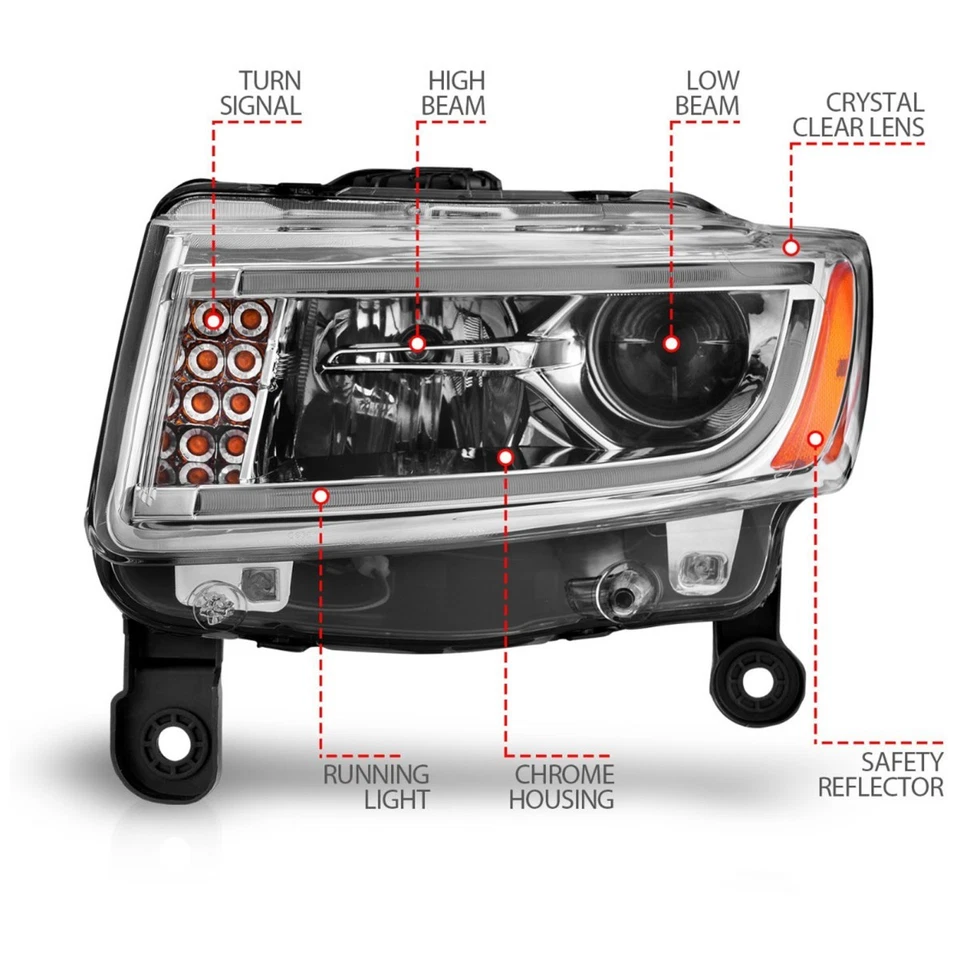 TURN SIGNAL

HIGH BEAM

LOW BEAM

CRYSTAL CLEAR LENS

RUNNING LIGHT

CHROME HOUSING

SAFETY REFLECTOR