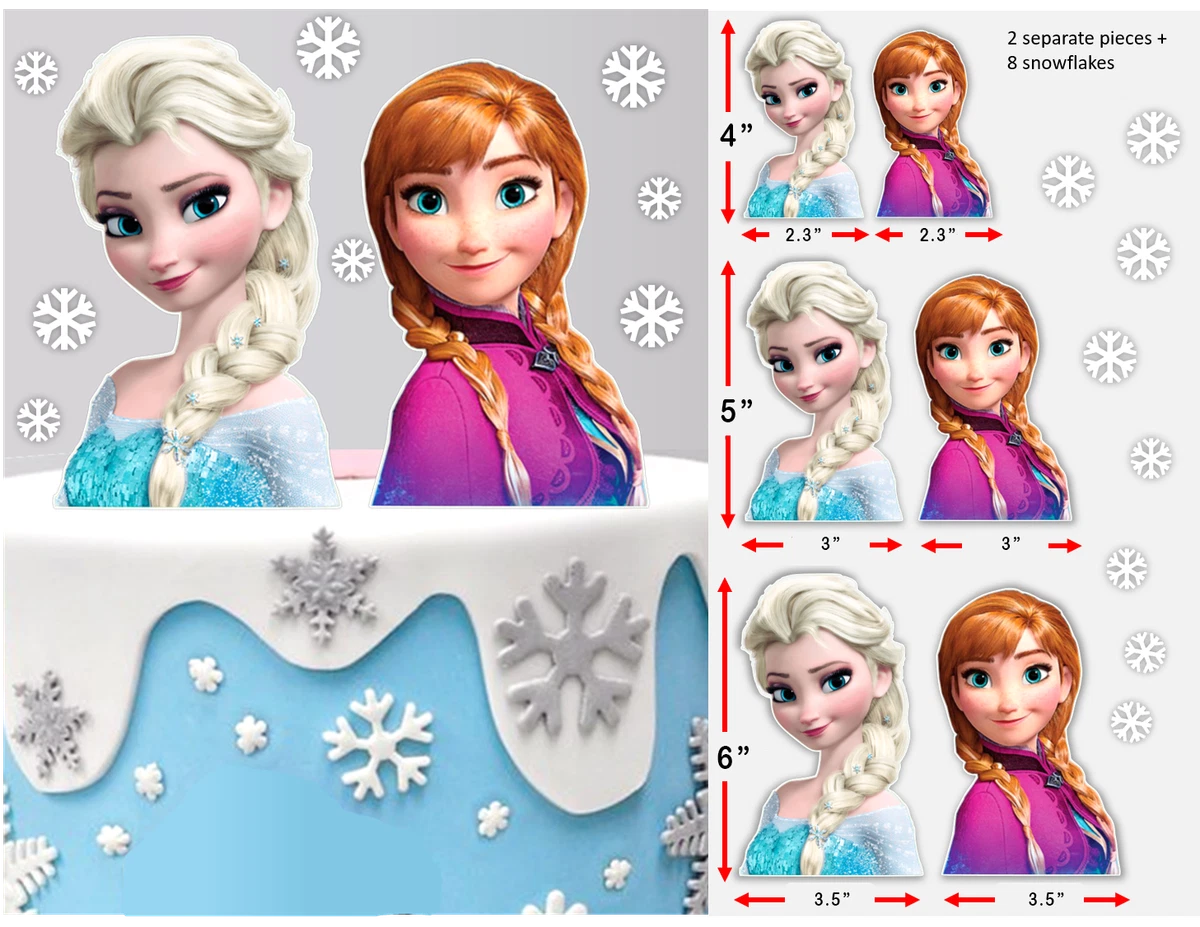 2 separate pieces +
8 snowflakes

4”

2.3” 2.3”

5”

3” 3”

6”

3.5” 3.5”