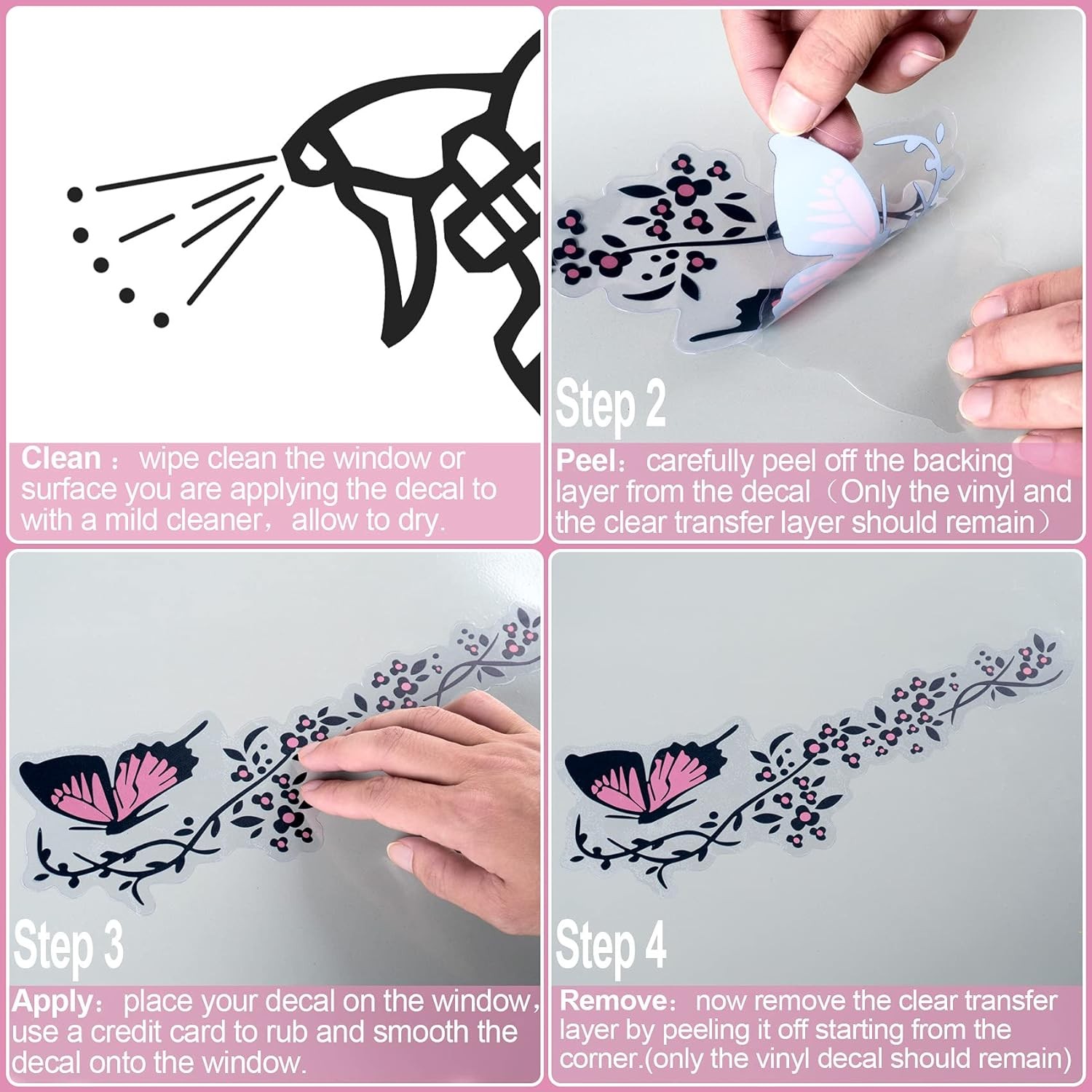 Clean： wipe clean the window or surface you are applying the decal to with a mild cleaner，allow to dry.

Step 2

Peel： carefully peel off the backing layer from the decal（Only the vinyl and the clear transfer layer should remain）

Step 3

Apply： place your decal on the window, use a credit card to rub and smooth the decal onto the window.

Step 4

Remove： now remove the clear transfer layer by peeling it off starting from the corner.(only the vinyl decal should remain)