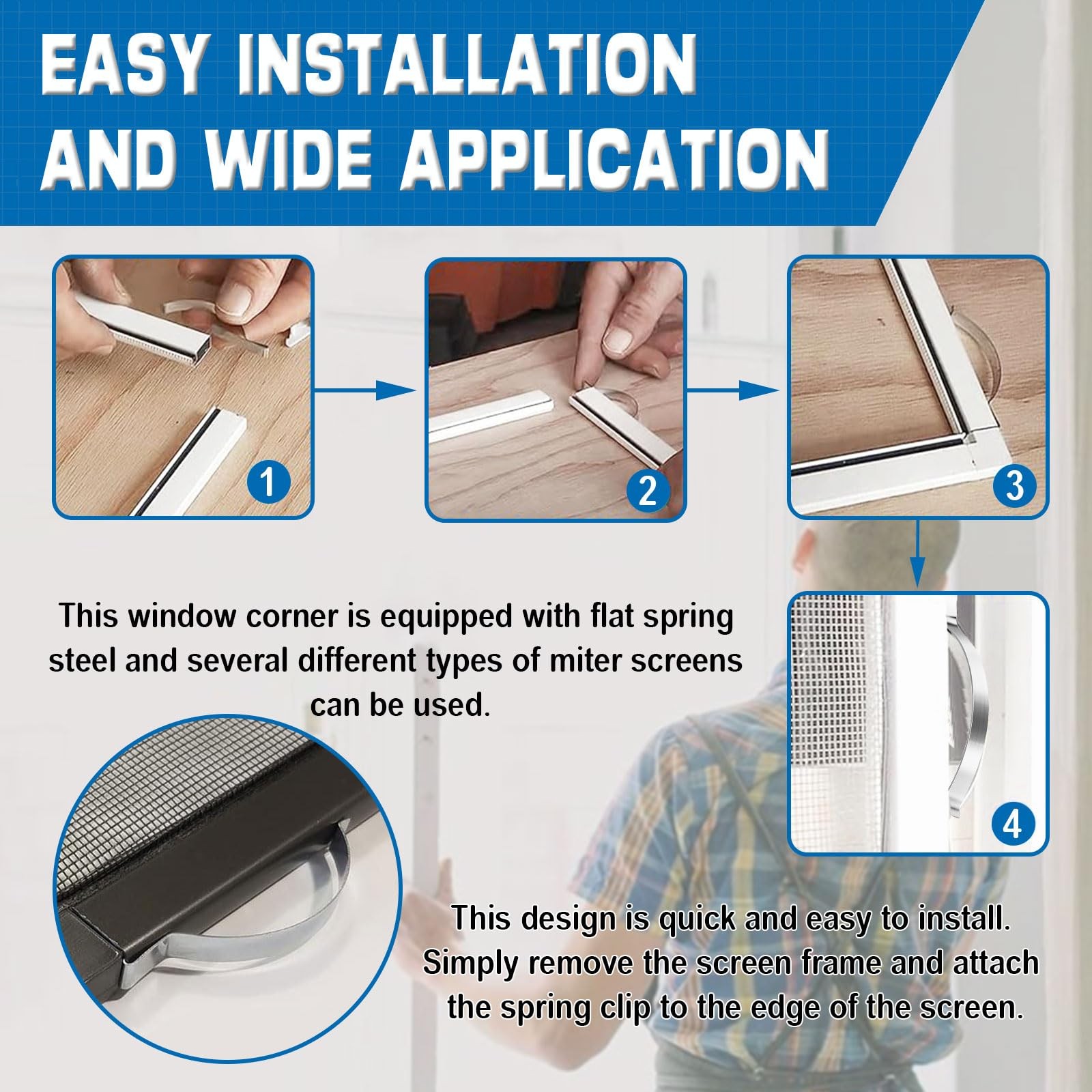 EASY INSTALLATION AND WIDE APPLICATION

1

2

3

4

This window corner is equipped with flat spring steel and several different types of miter screens can be used.

This design is quick and easy to install. Simply remove the screen frame and attach the spring clip to the edge of the screen.