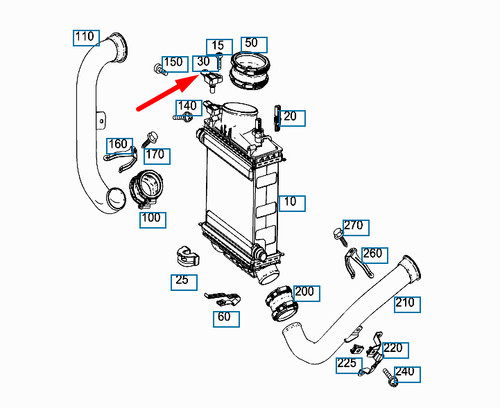 110
15
50
150
30
140
20
160
170
100
10
270
260
25
200
210
60
220
225
240