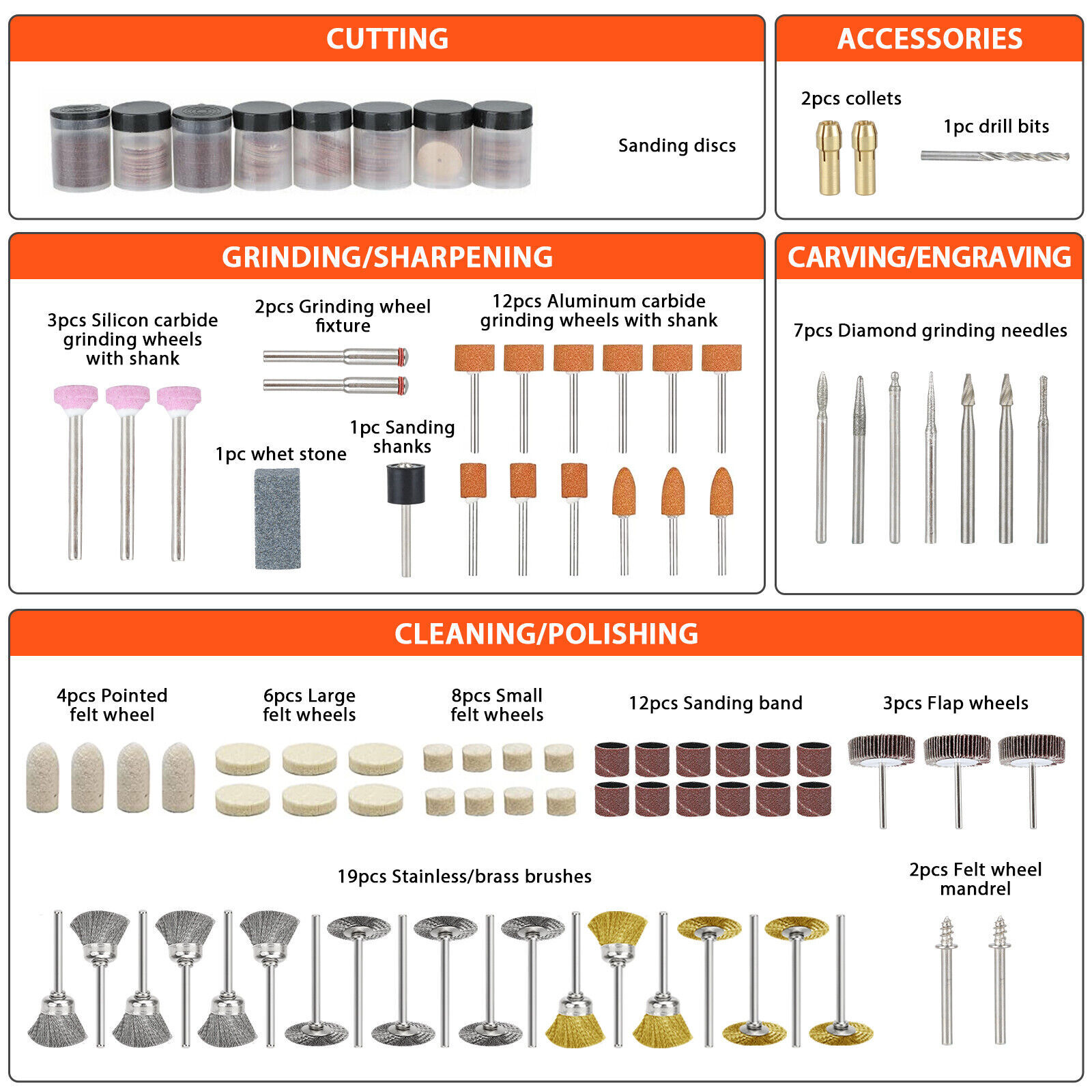 CUTTING

Sanding discs

ACCESSORIES

2pcs collets

1pc drill bits

GRINDING/SHARPENING

3pcs Silicon carbide grinding wheels with shank

2pcs Grinding wheel fixture

12pcs Aluminum carbide grinding wheels with shank

1pc whet stone

1pc Sanding shanks

CARVING/ENGRAVING

7pcs Diamond grinding needles

CLEANING/POLISHING

4pcs Pointed felt wheel

6pcs Large felt wheels

8pcs Small felt wheels

12pcs Sanding band

3pcs Flap wheels

19pcs Stainless/brass brushes

2pcs Felt wheel mandrel